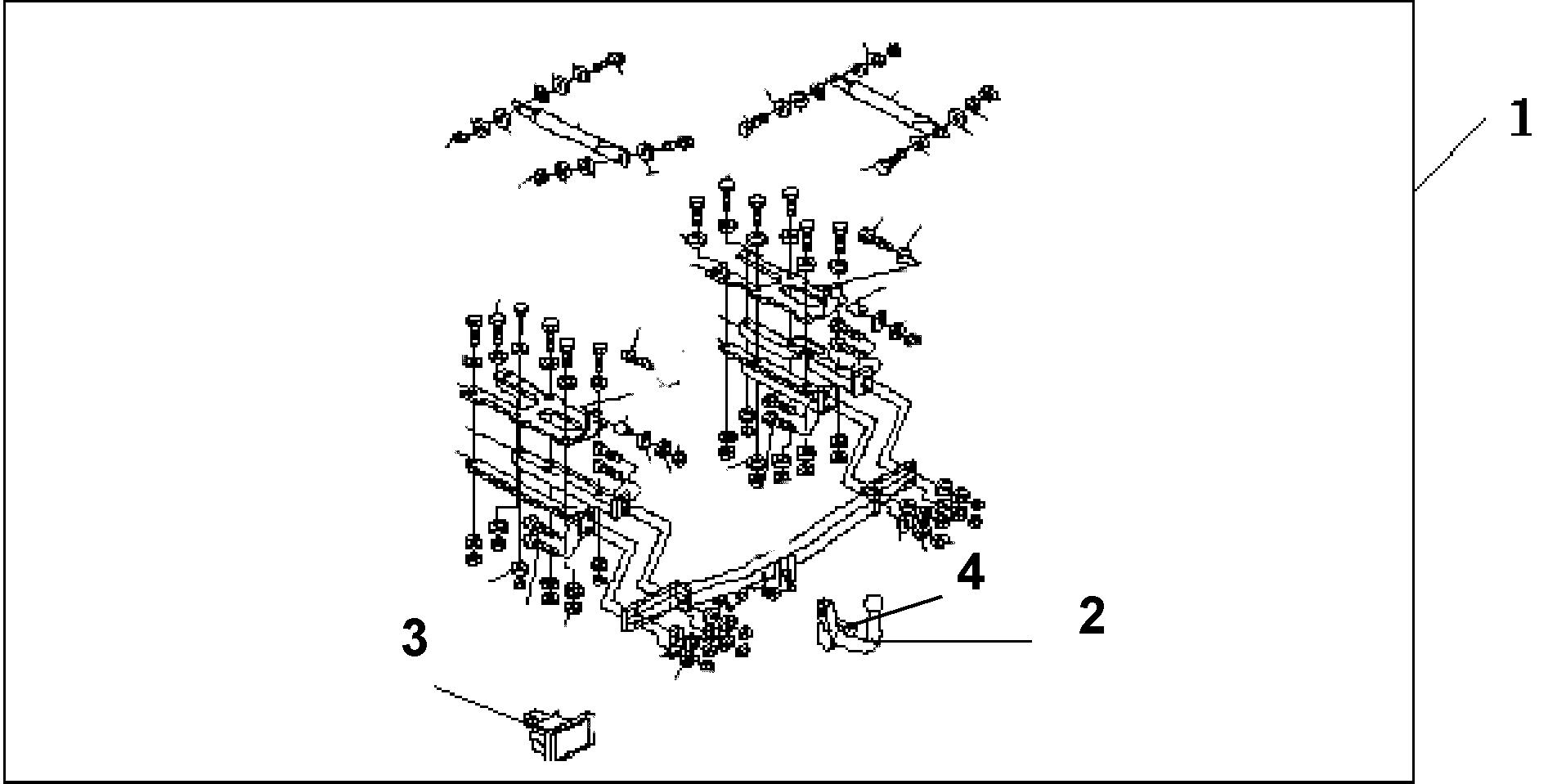 1

4

2

3