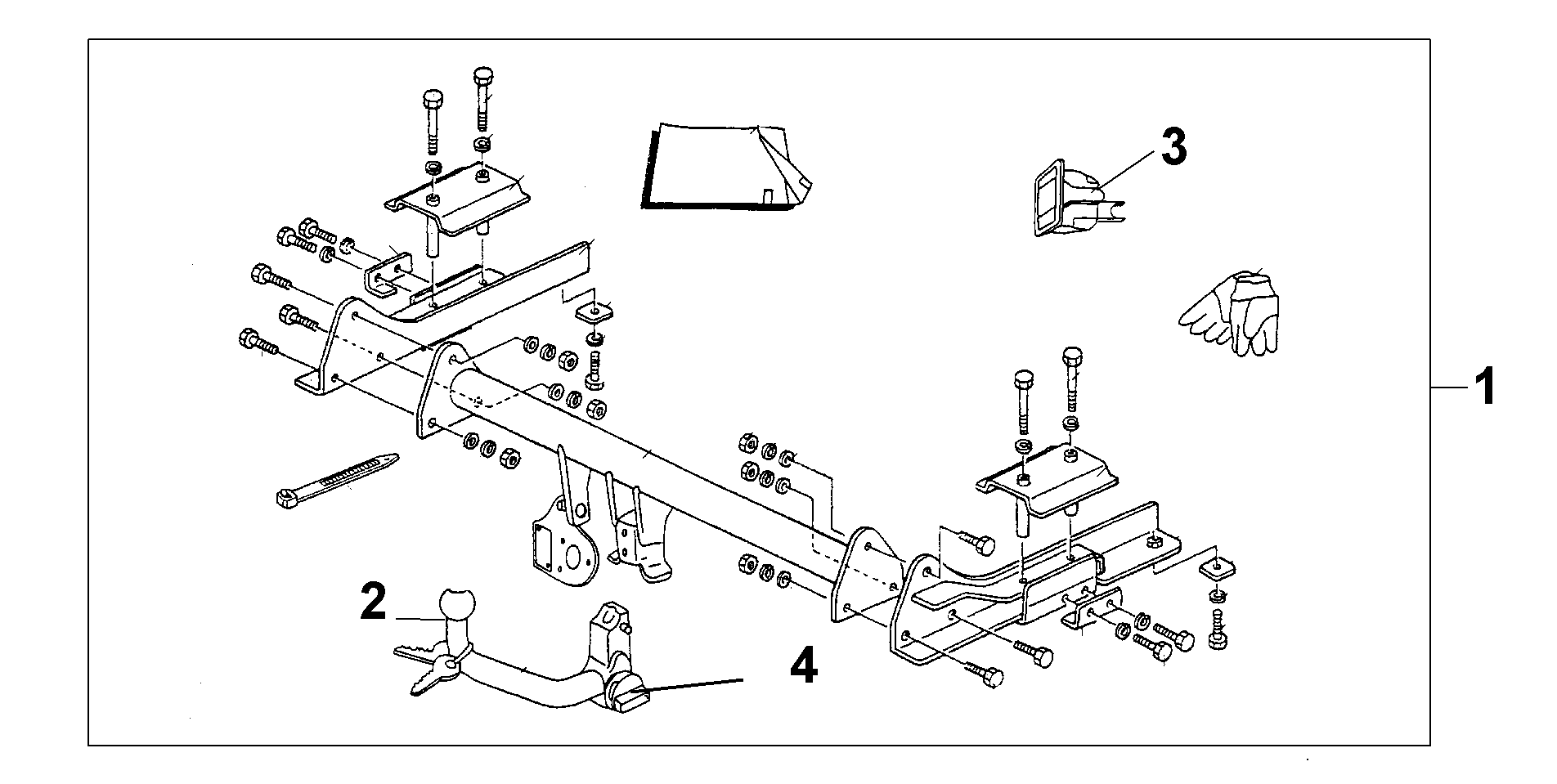 3
1
2
4