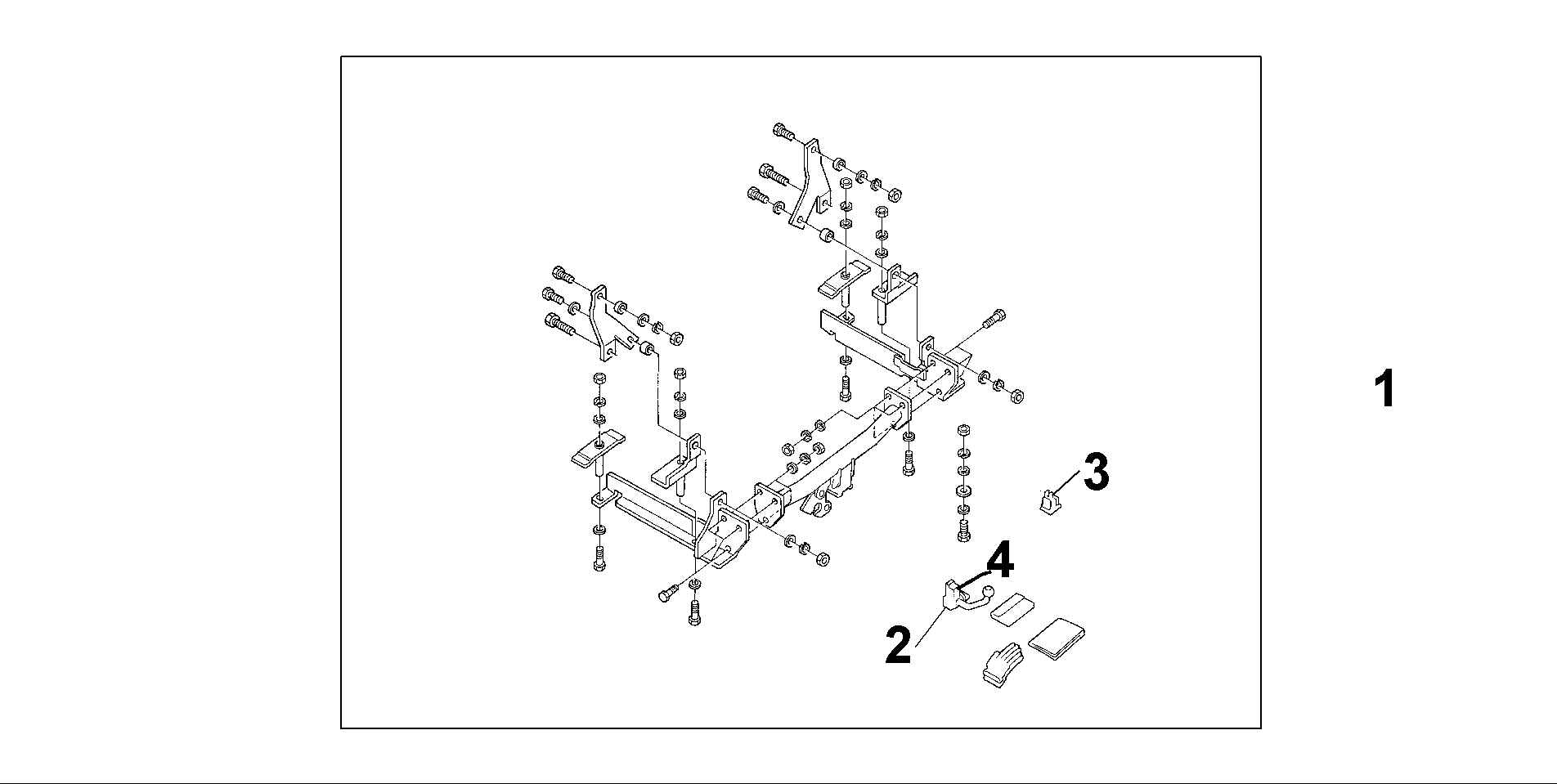 1

3

4

2