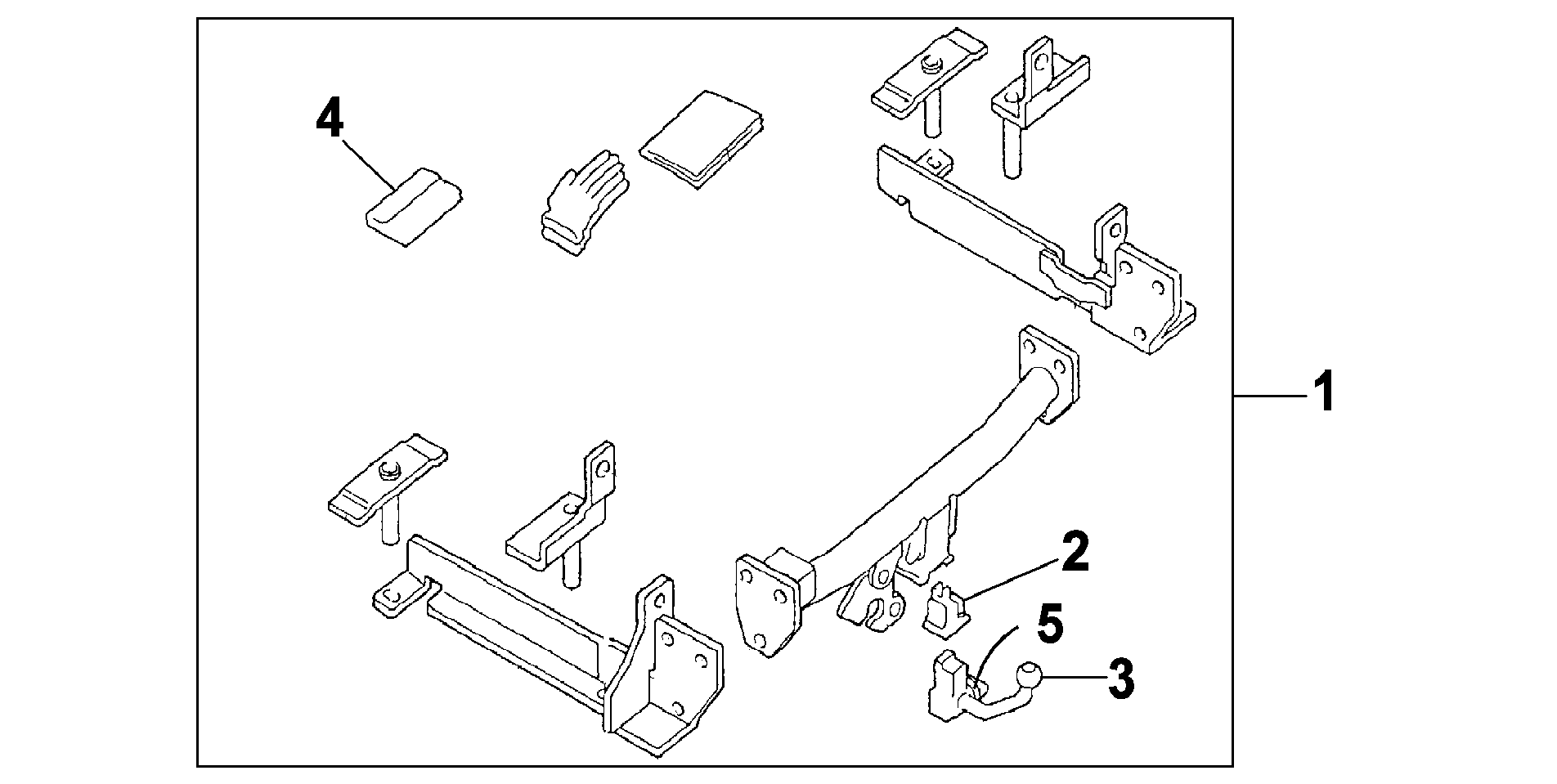 4
1
2
5
3