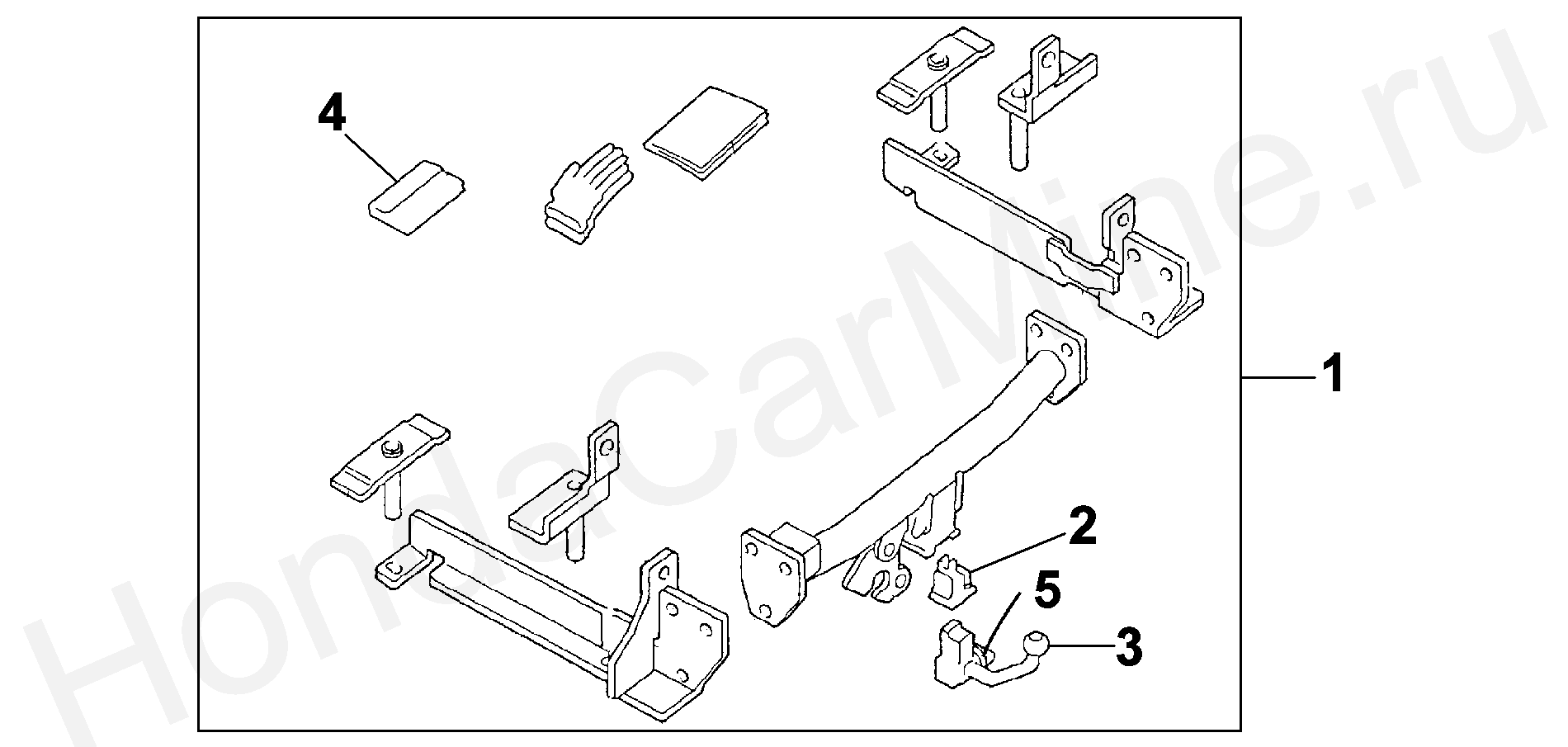 4
1
2
5
3
HondaCarMine.ru