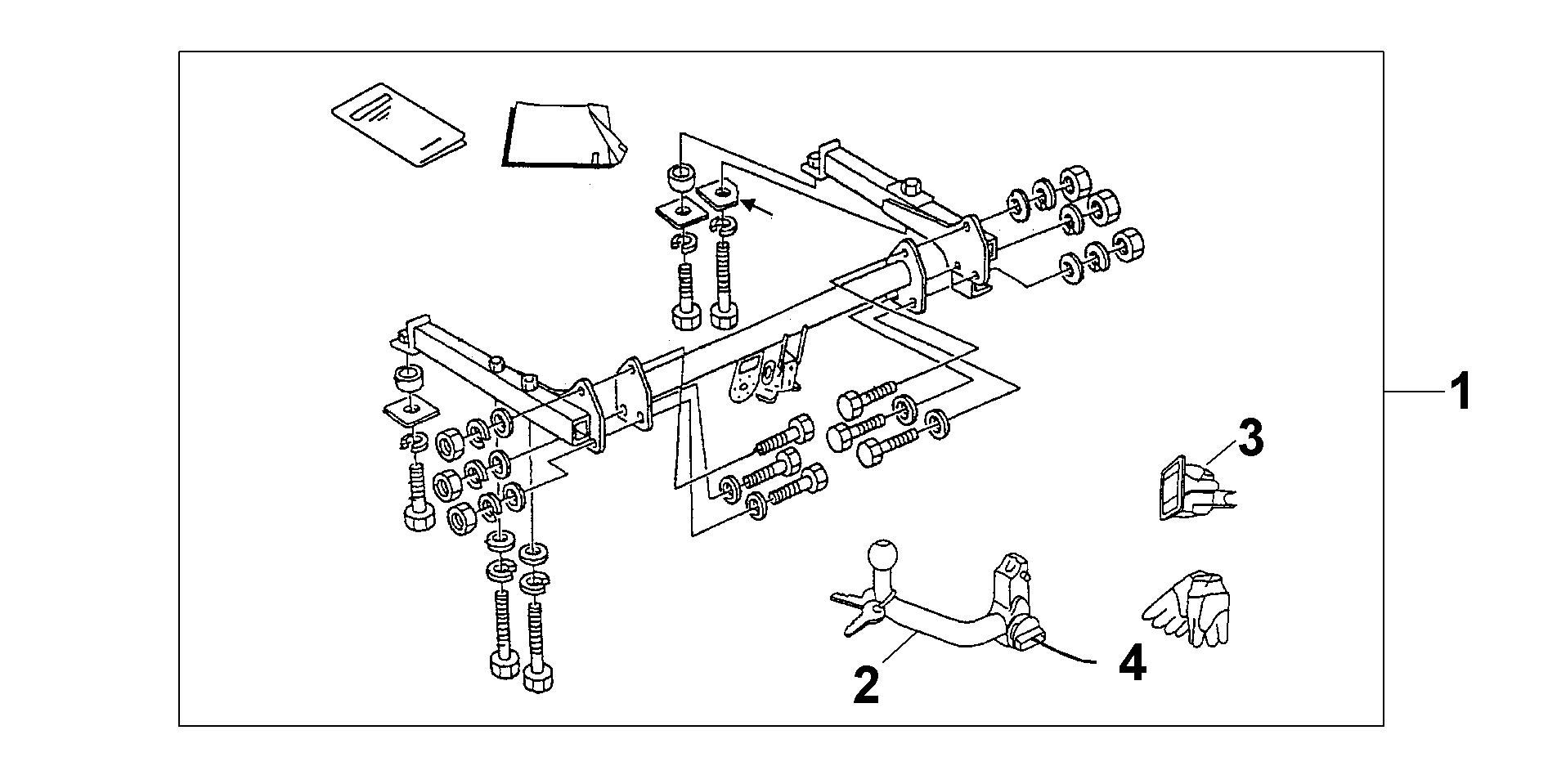 1
3
2
4