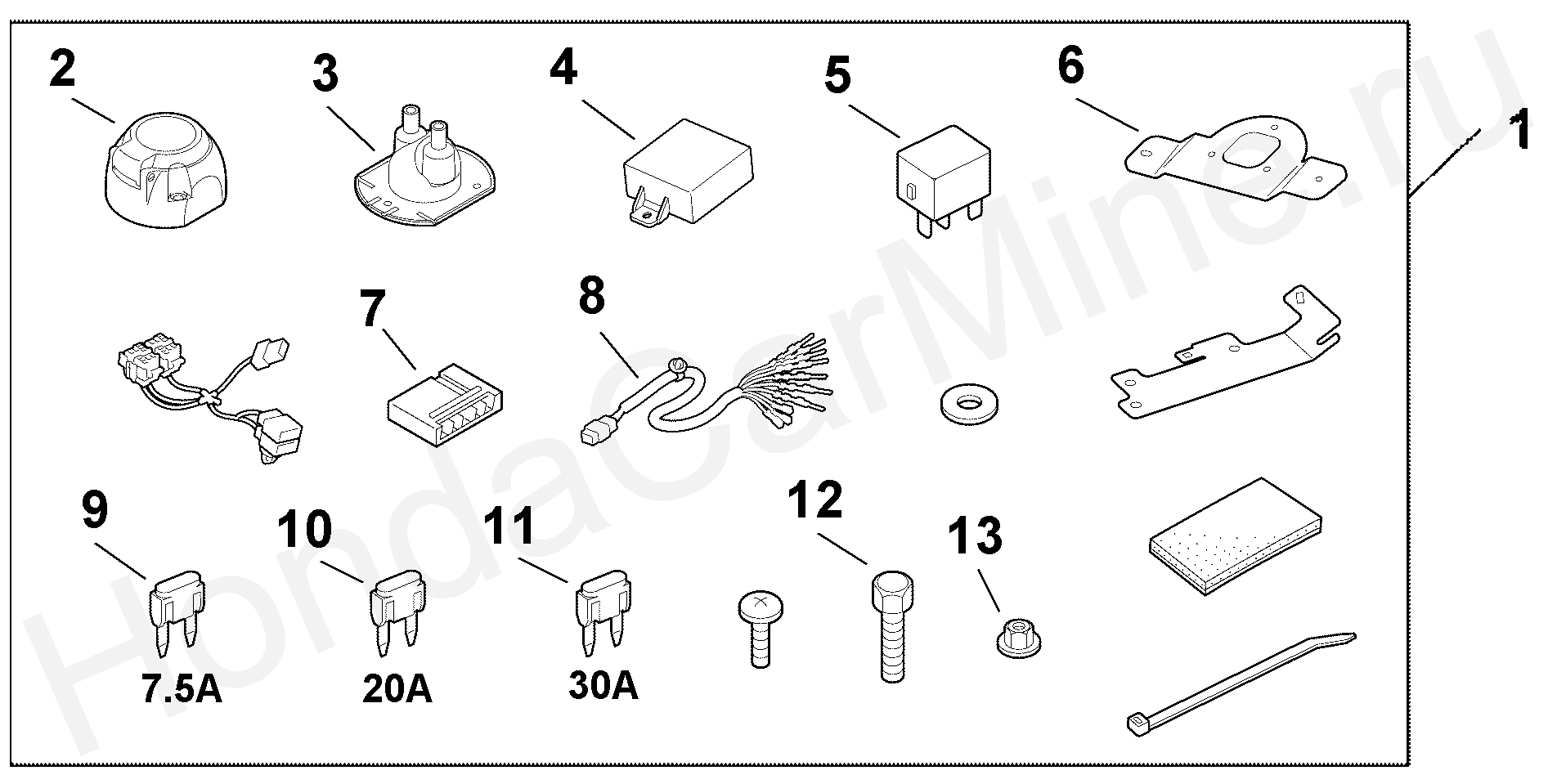 2
3
4
5
6
1
7
8
9
10
11
12
13
7.5A
20A
30A
HondaCarMine.ru