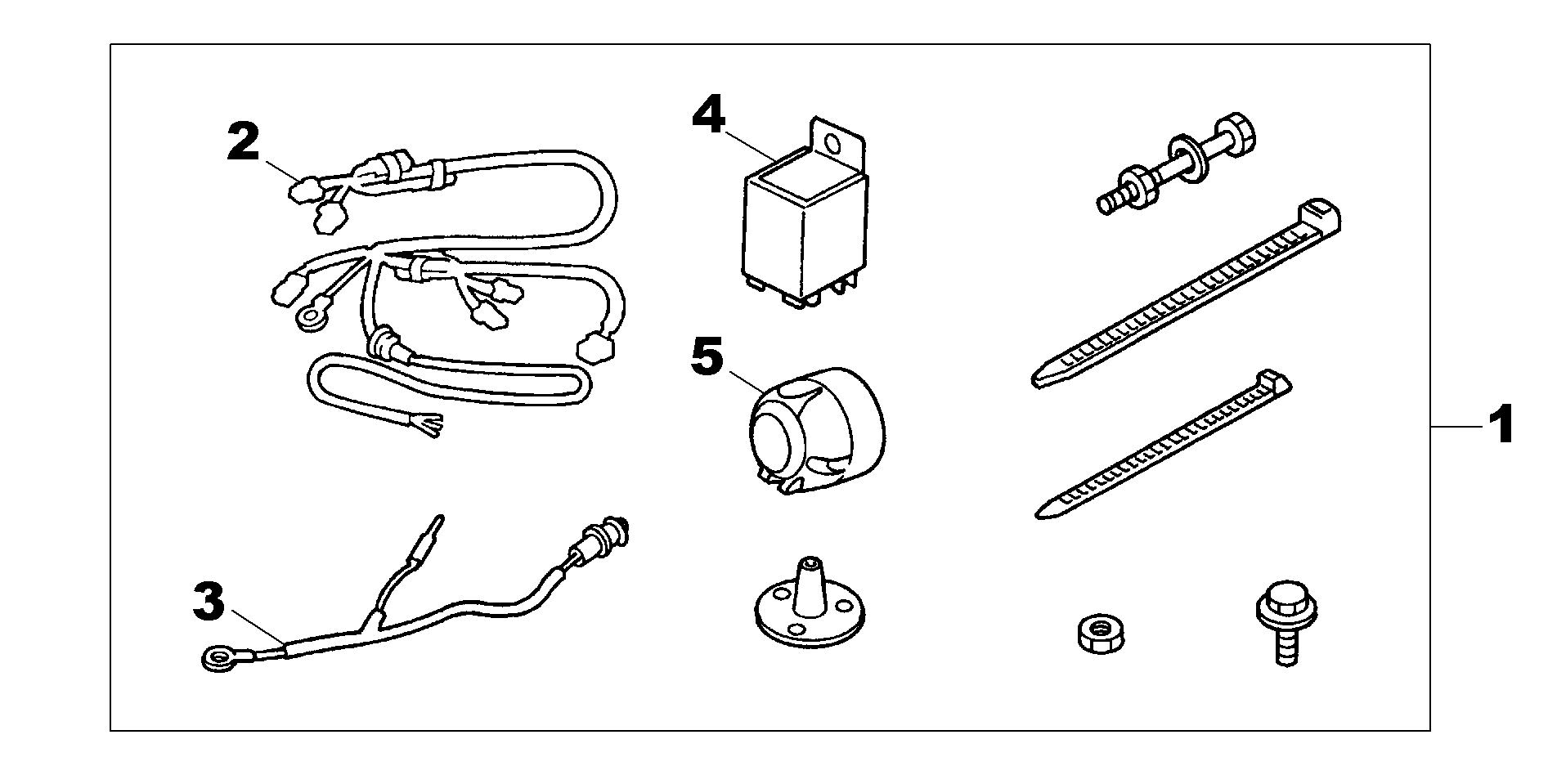 2
4
5
3
1