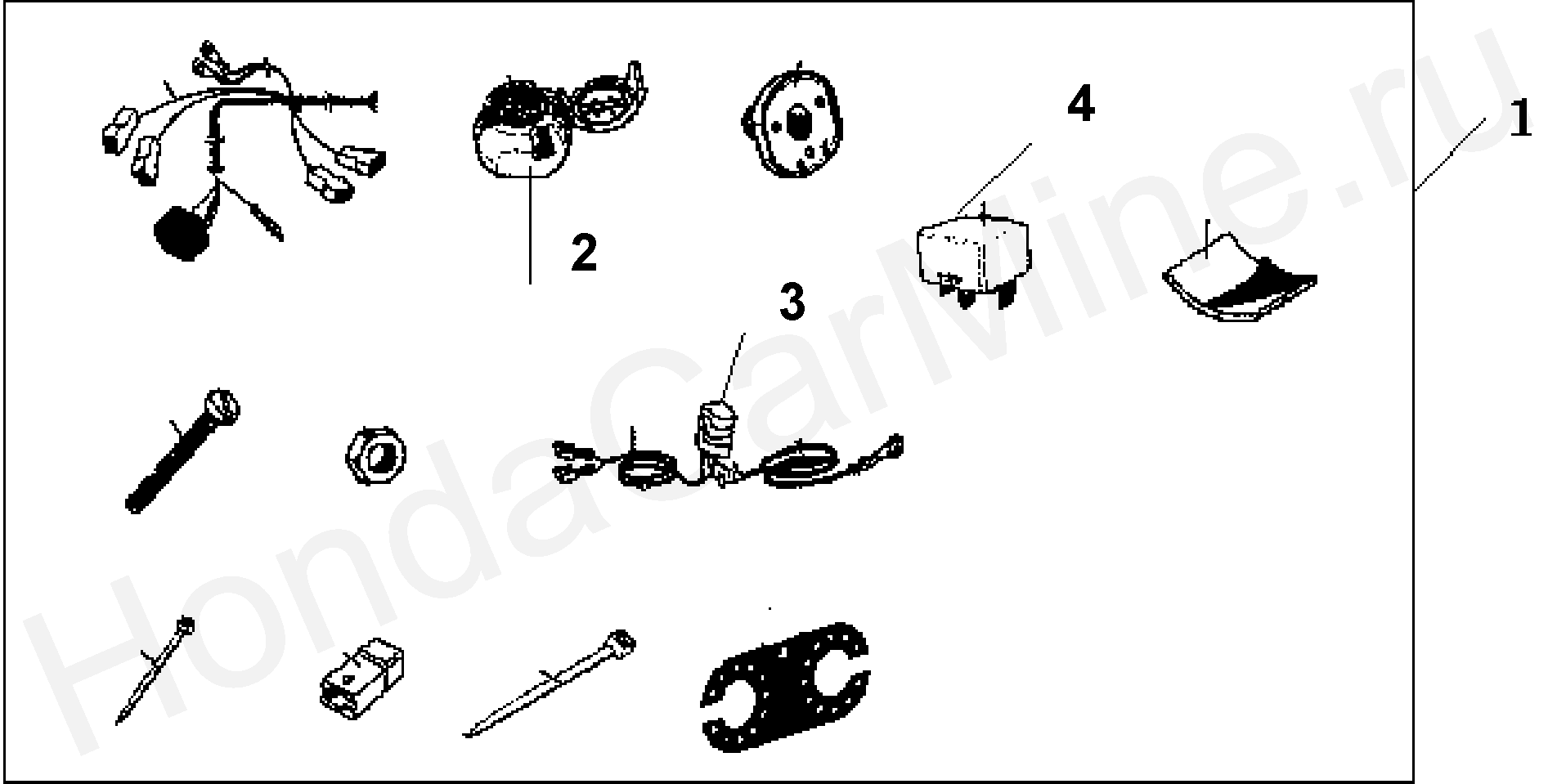 4
1
2
3
HondaCarMine.ru