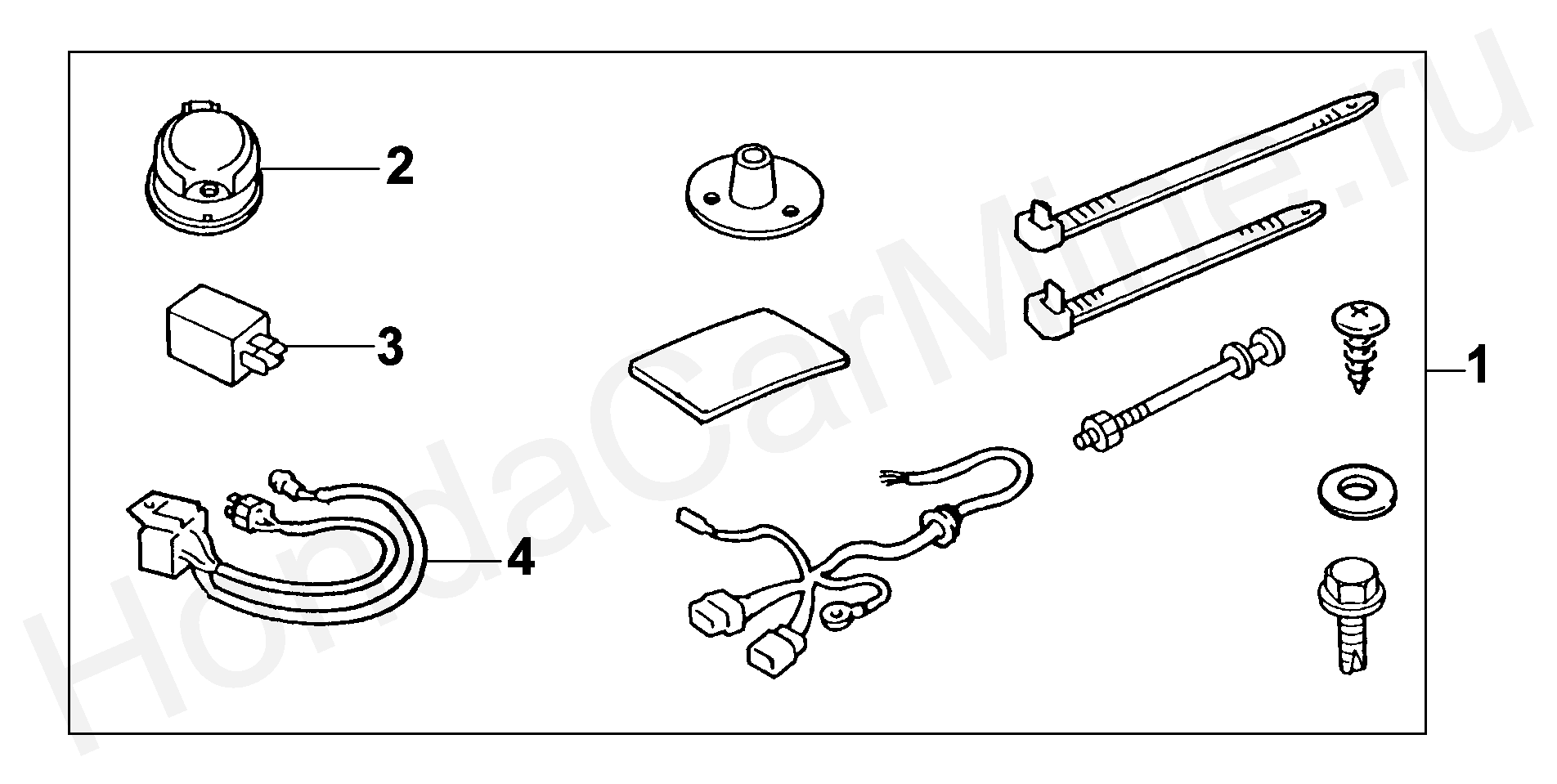 2
3
4
1
HondaCarMine.ru