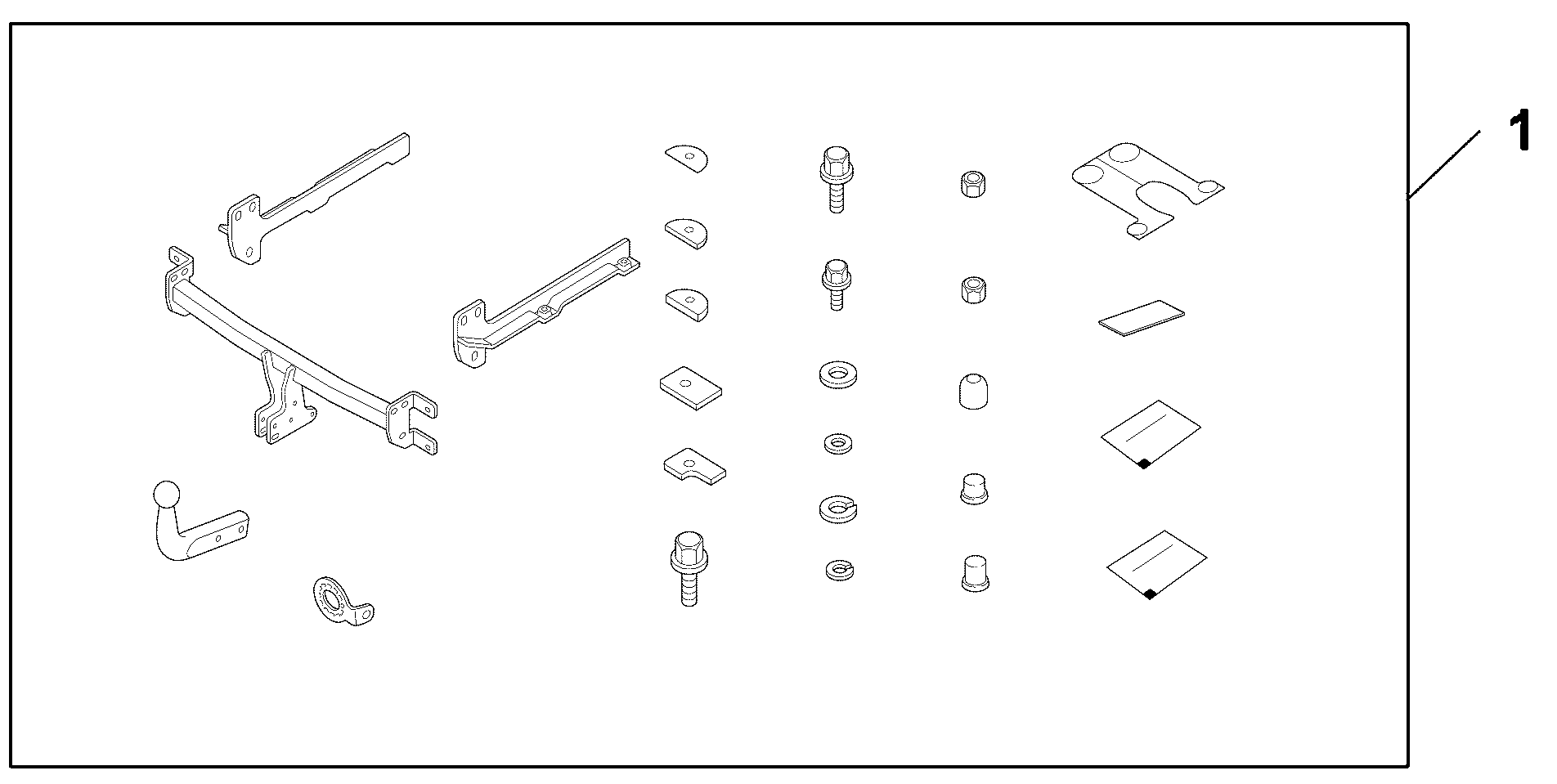 1