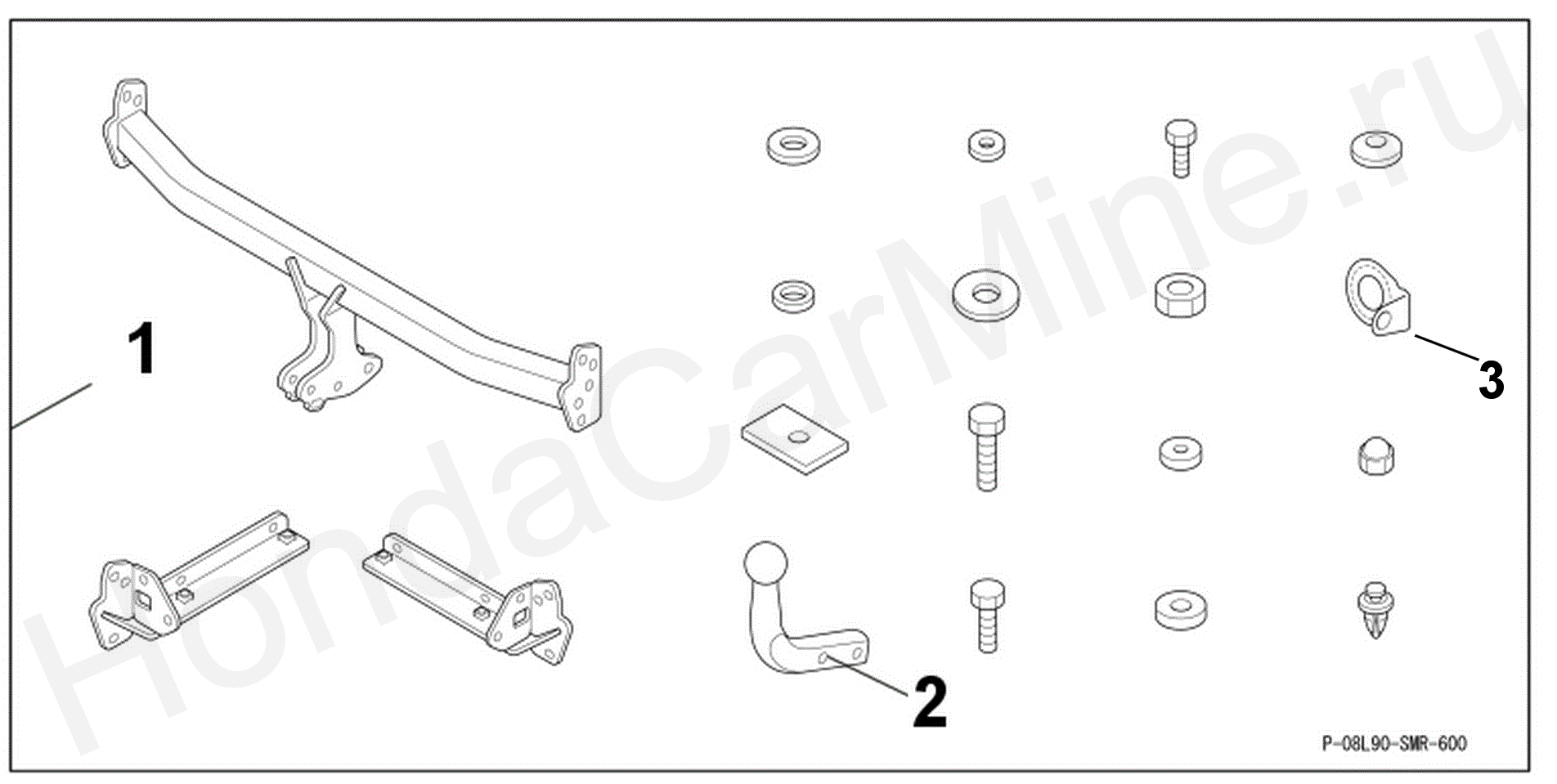 HondaCarMine.ru

1

3

2

P-08L90-SMR-600