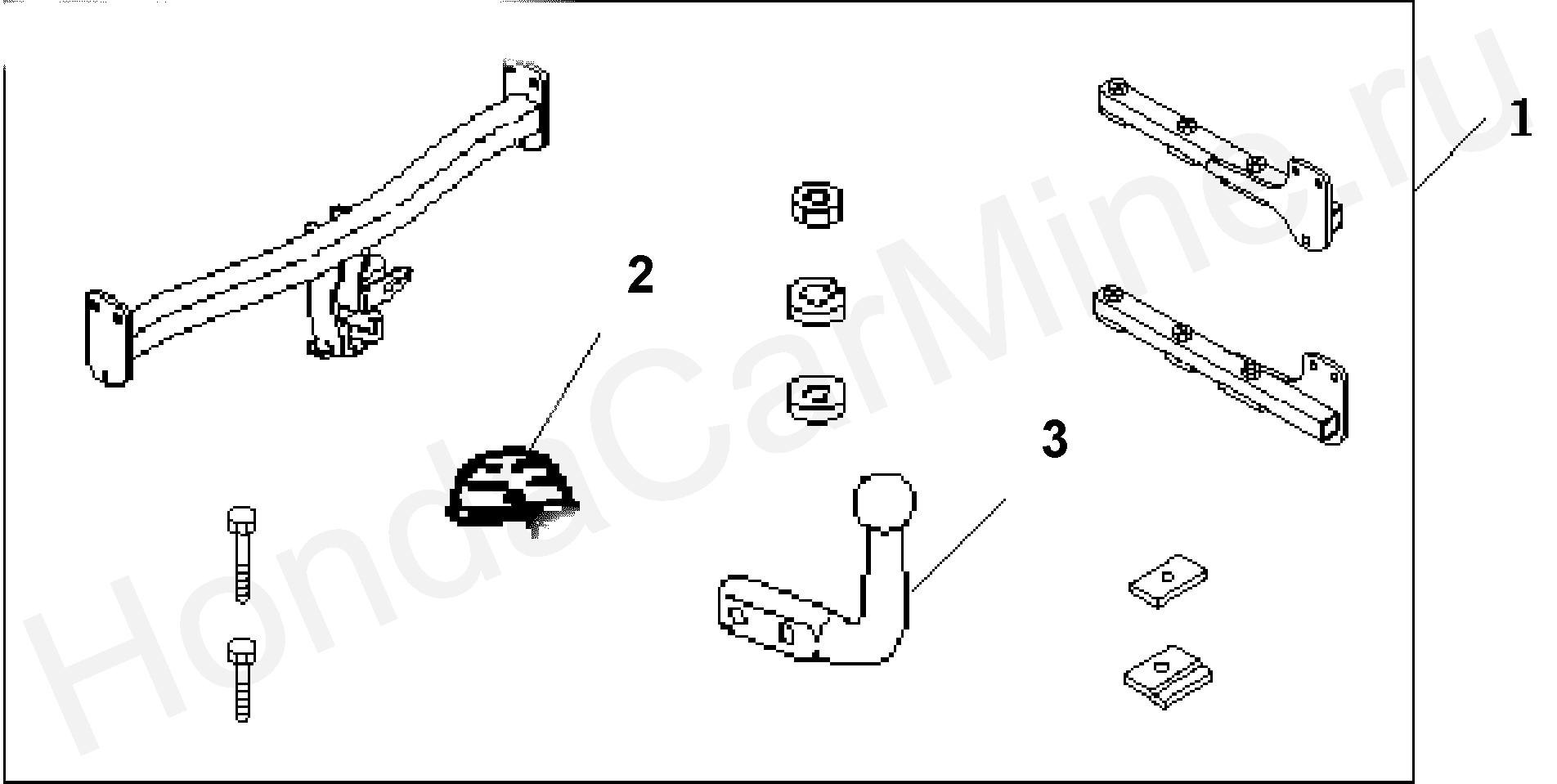 1
2
3
HondaCarMine.ru