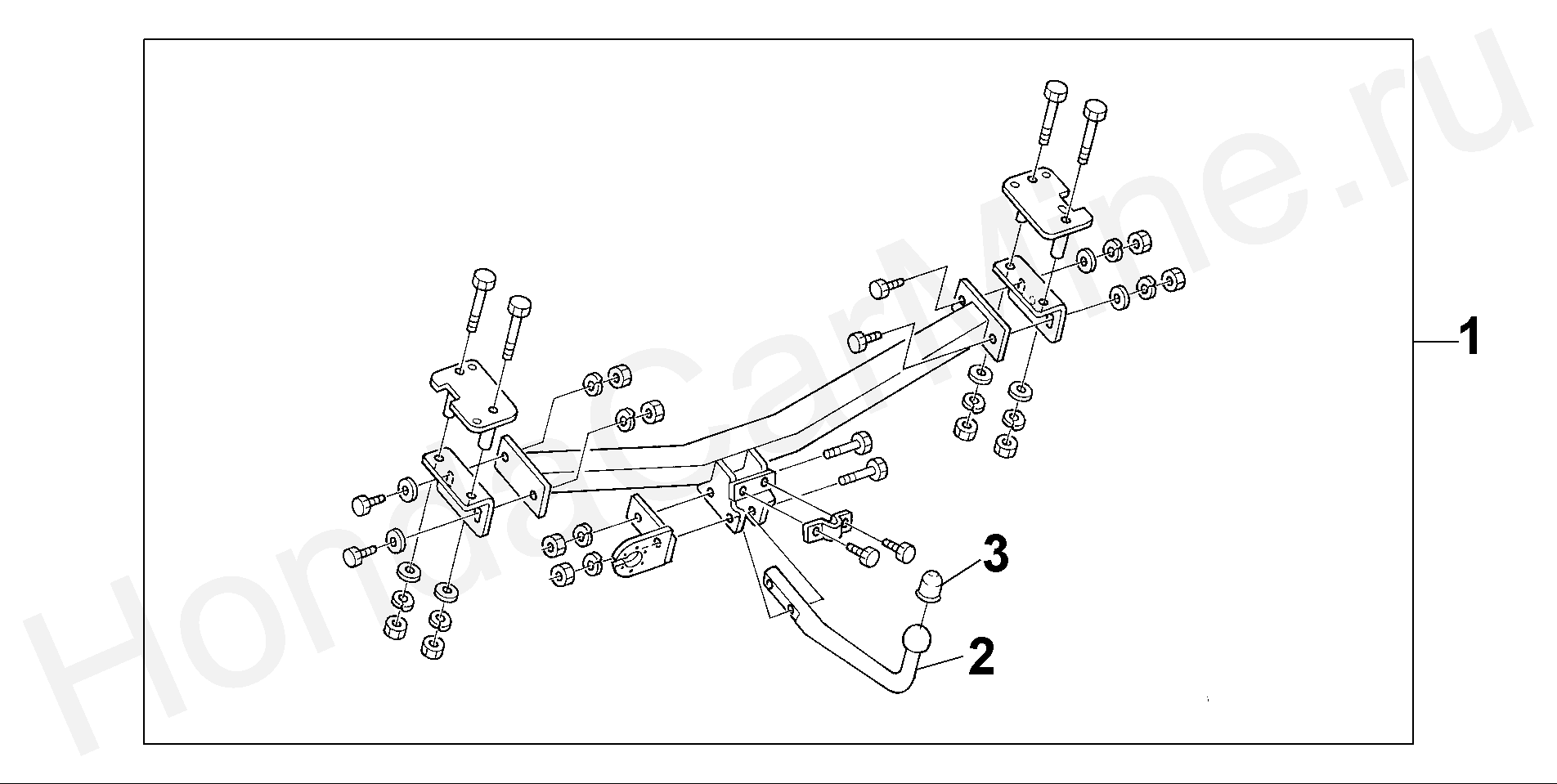 HondaCarMine.ru

1

3

2