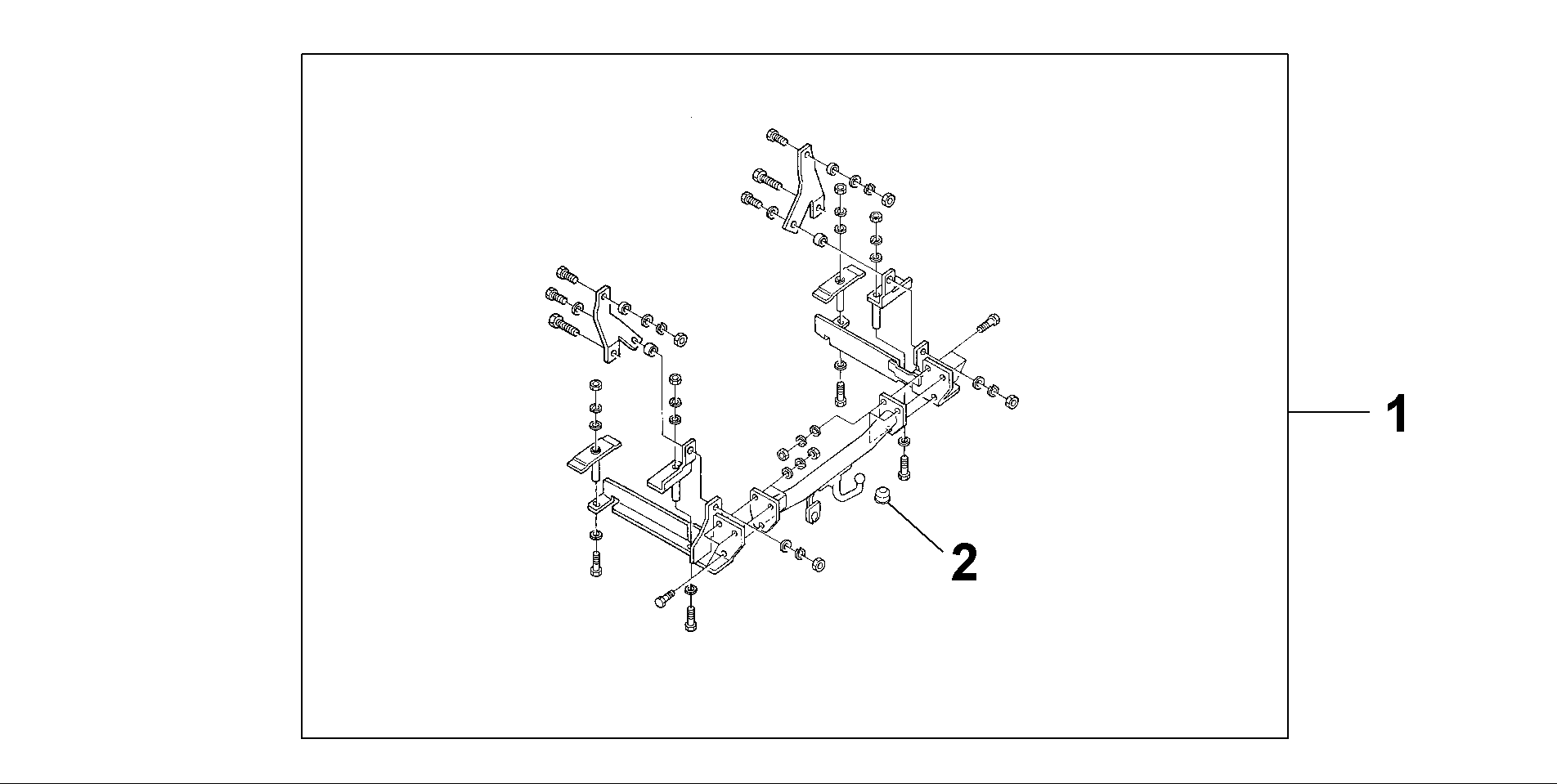 1

2