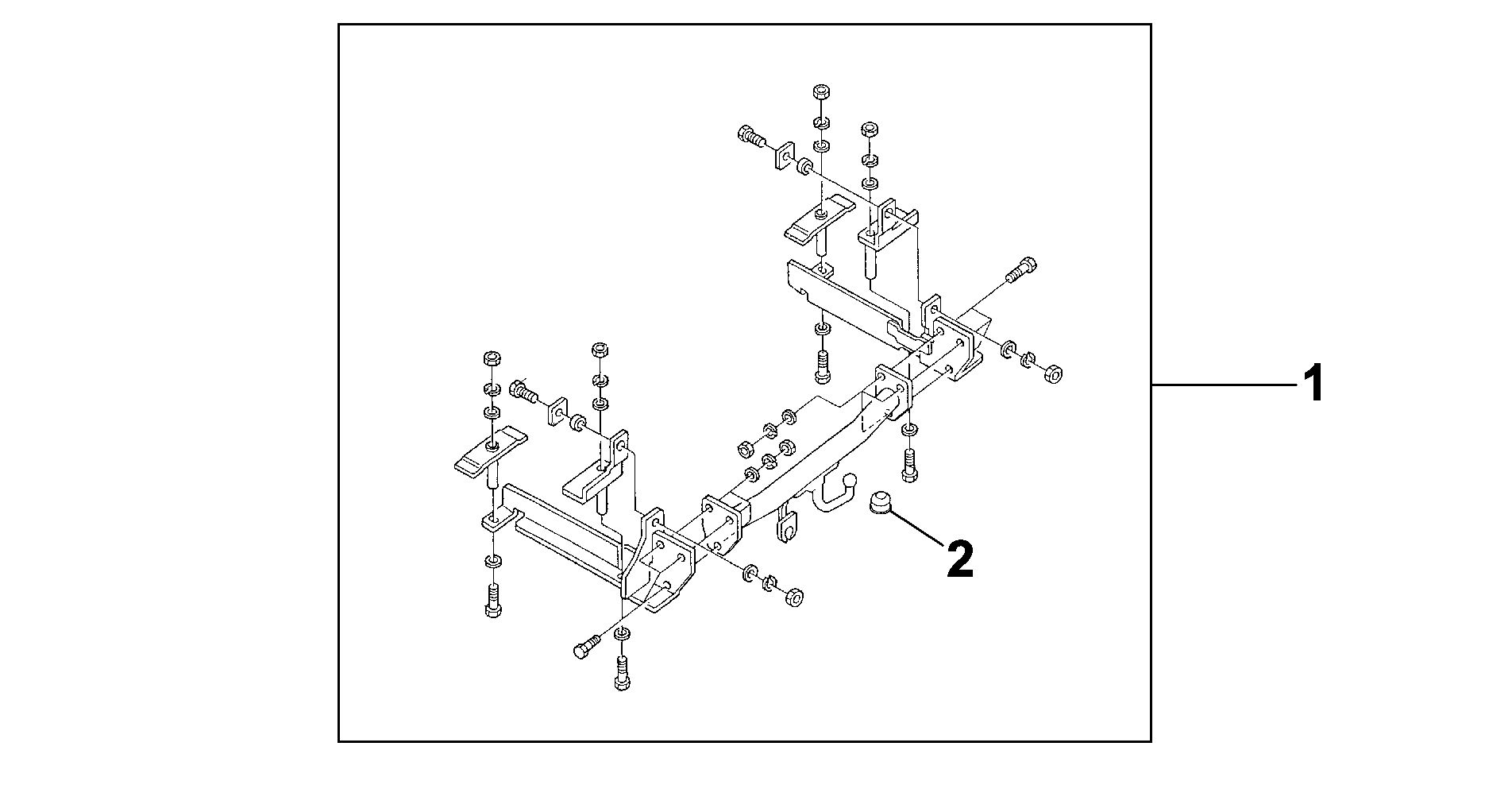 1

2