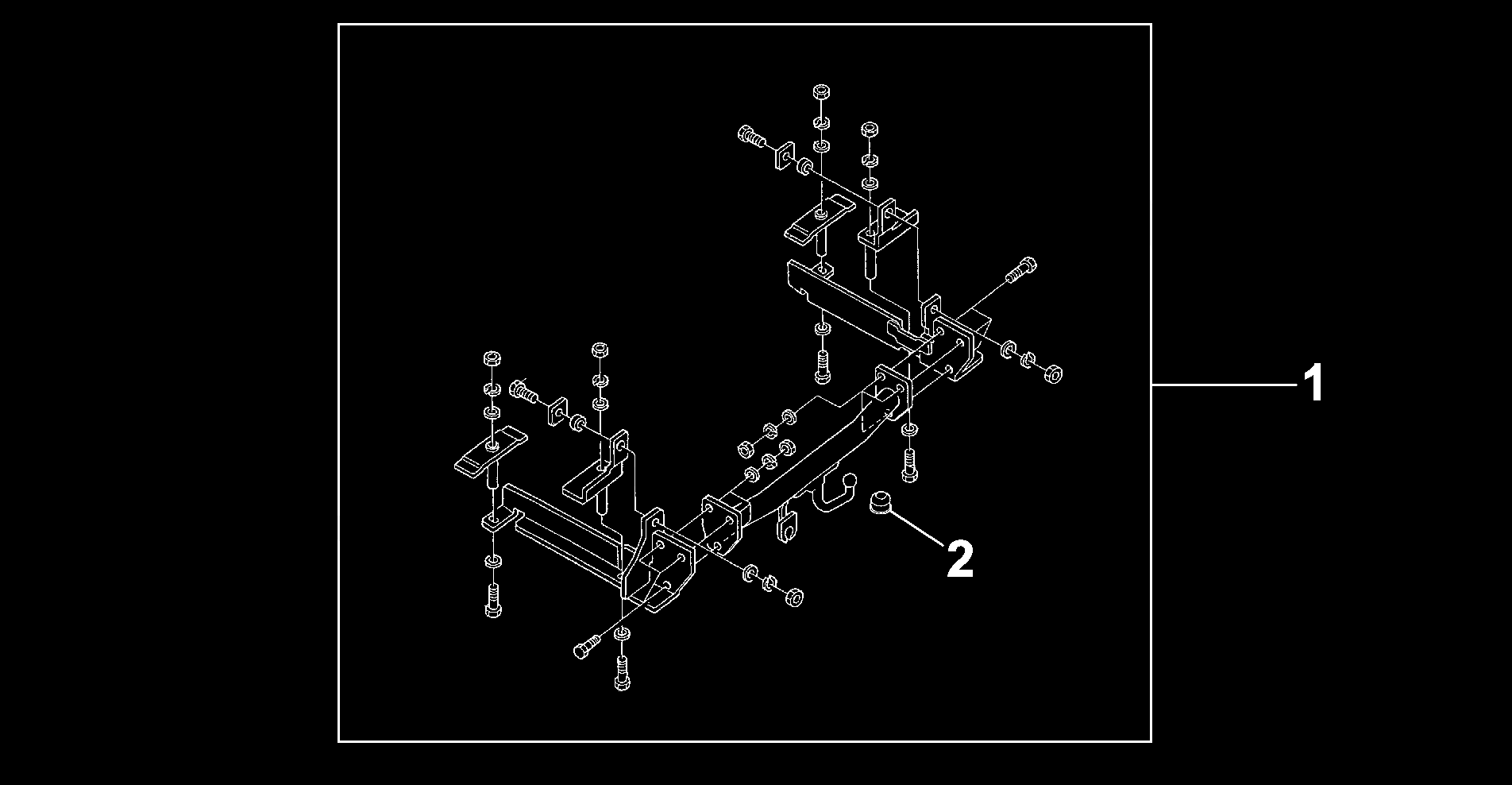 1
2