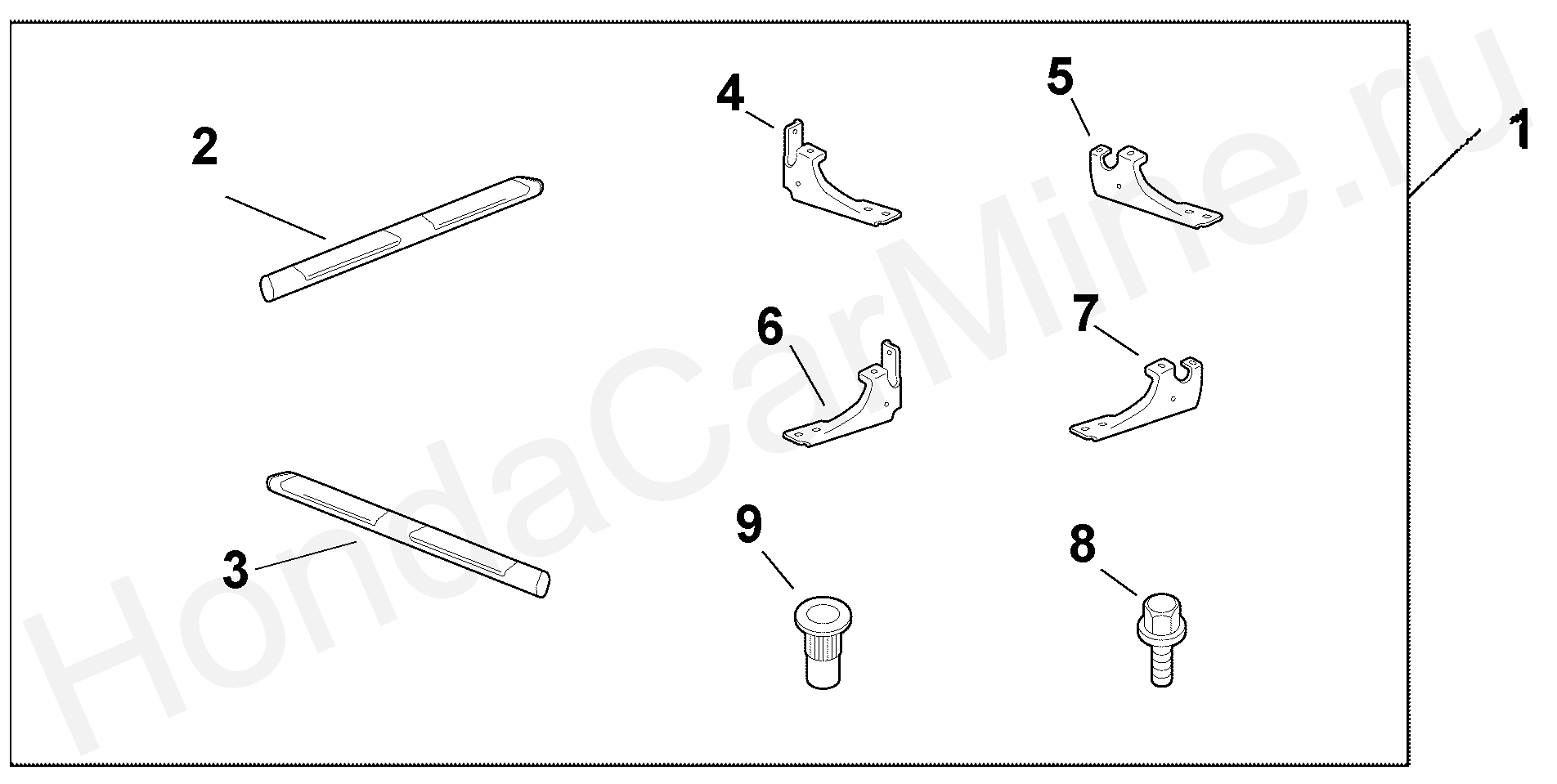 2

4

5

1

6

7

3

9

8

HondaCarMine.ru