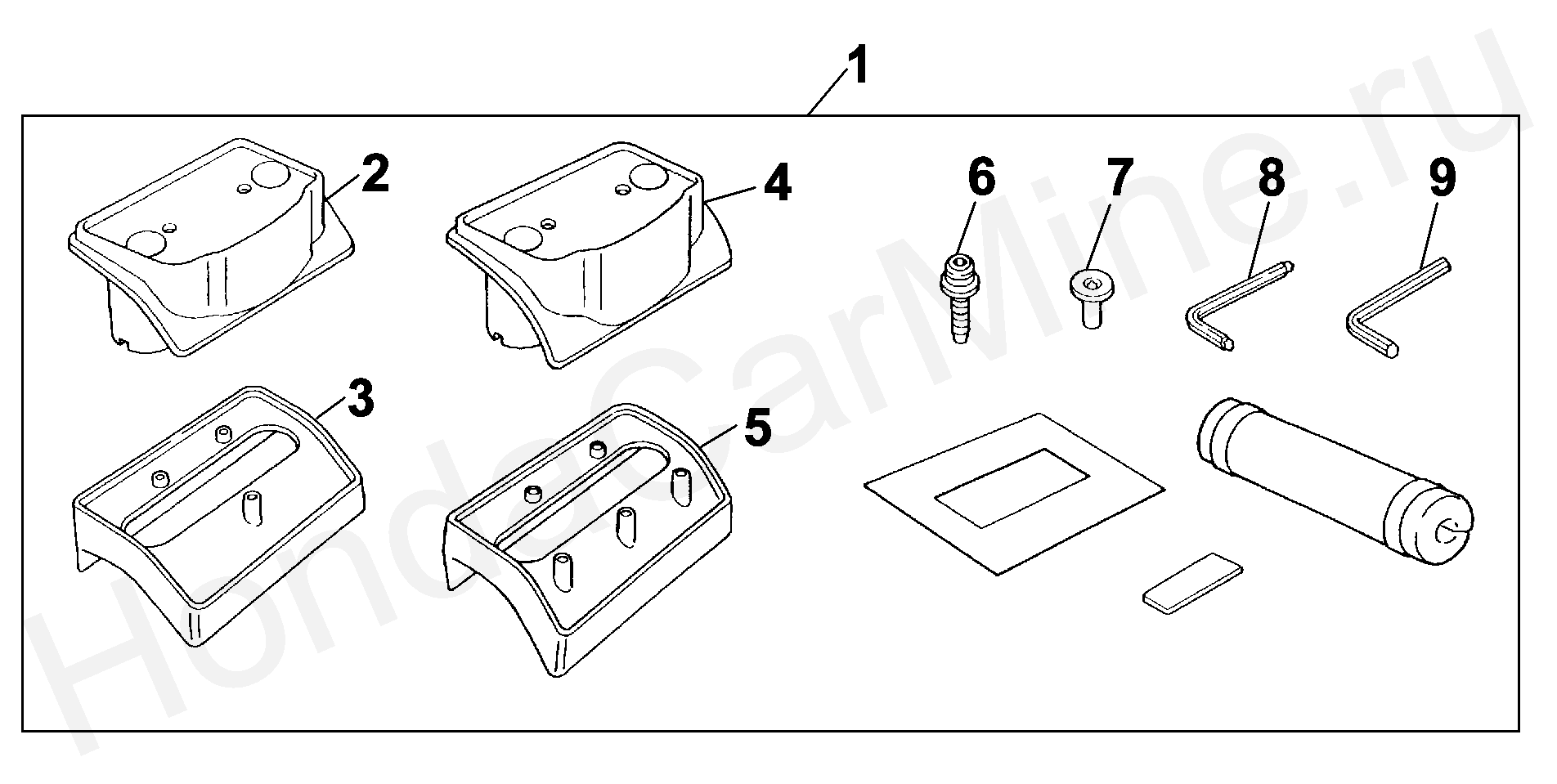 1
2
4
6
7
8
9
3
5
HondaCarMine.ru