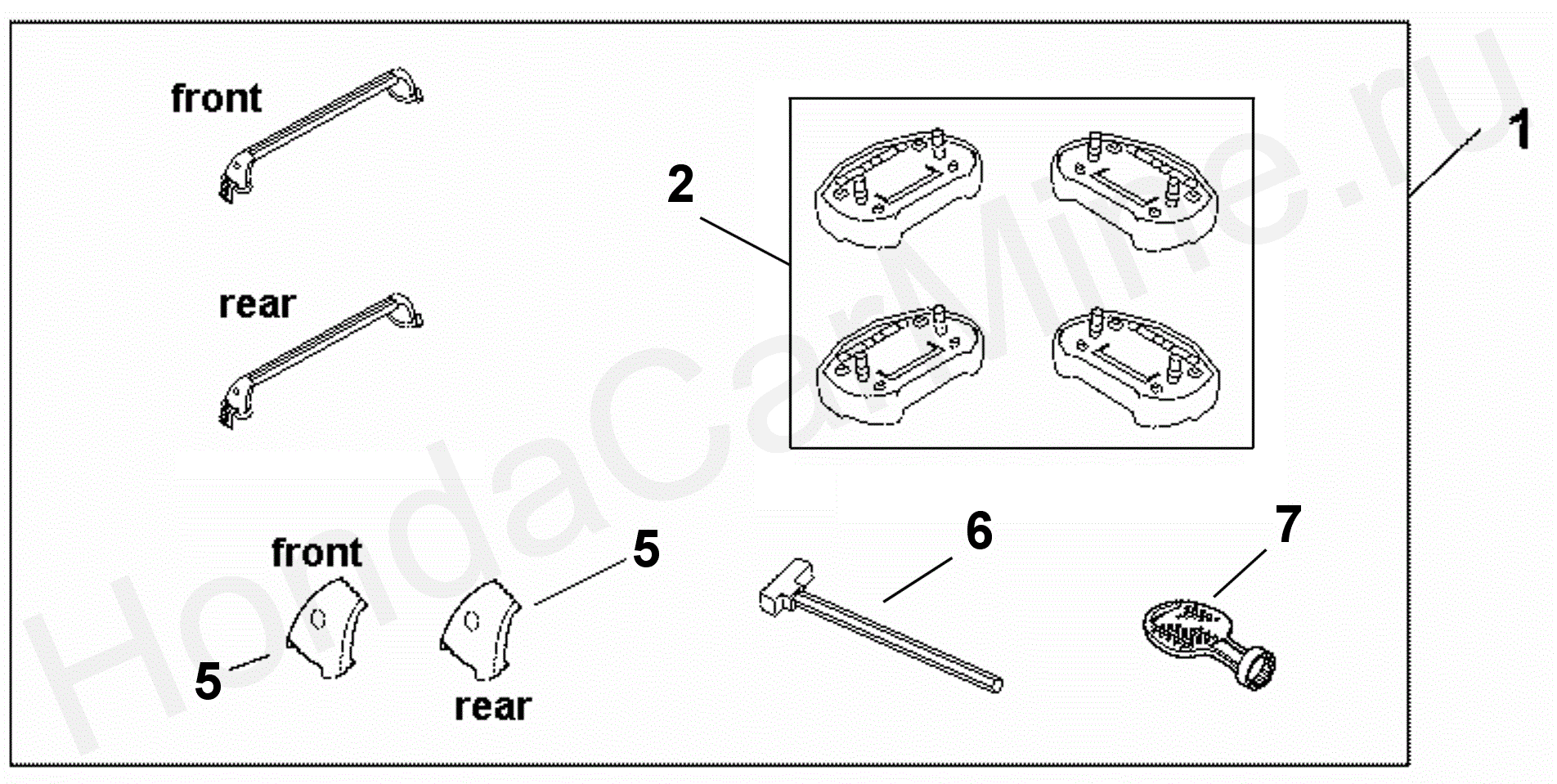 front

rear

2

1

front

5

5

rear

6

7

HondaCarMine.ru