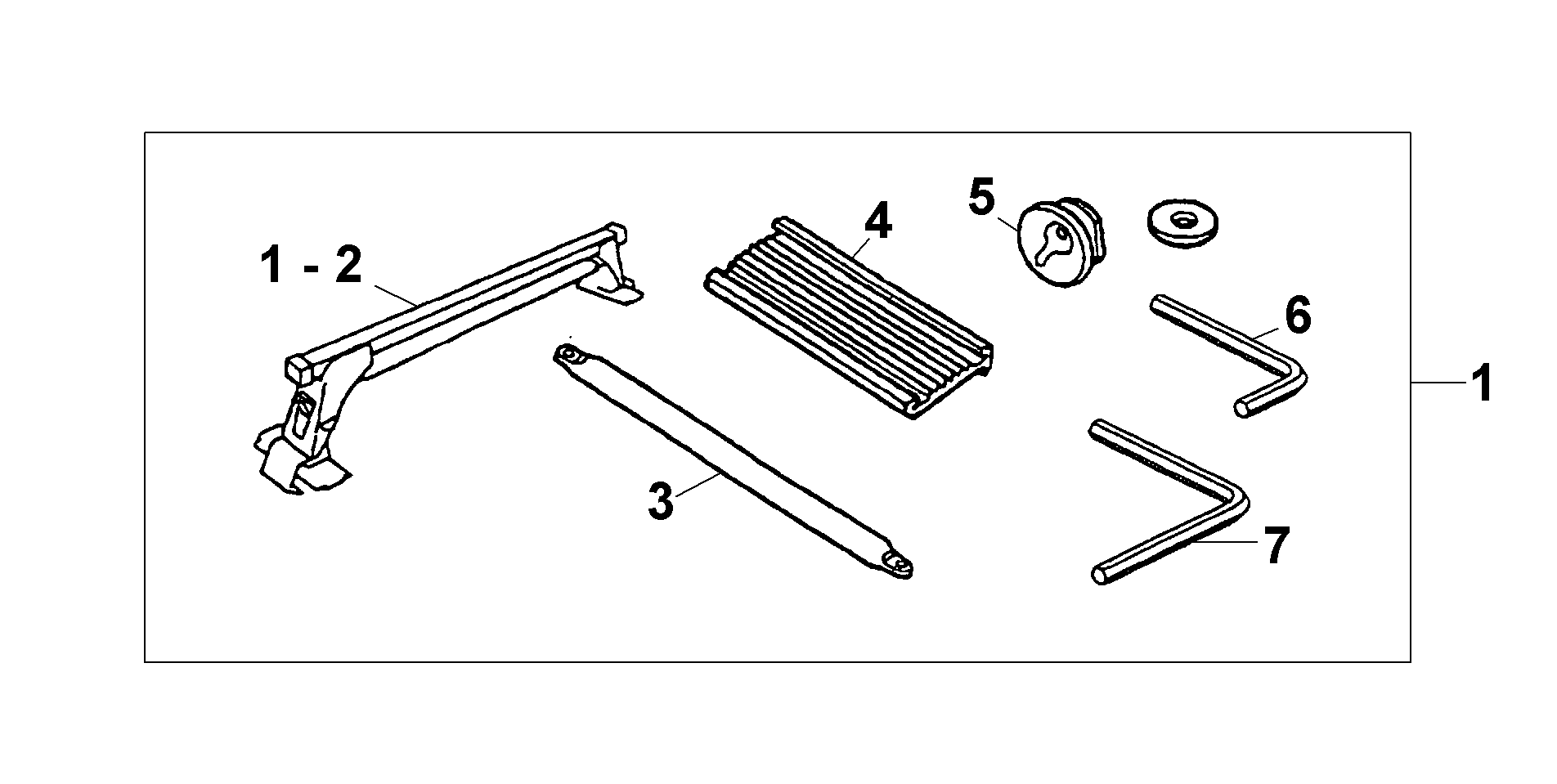 1 - 2
4
5
6
1
3
7