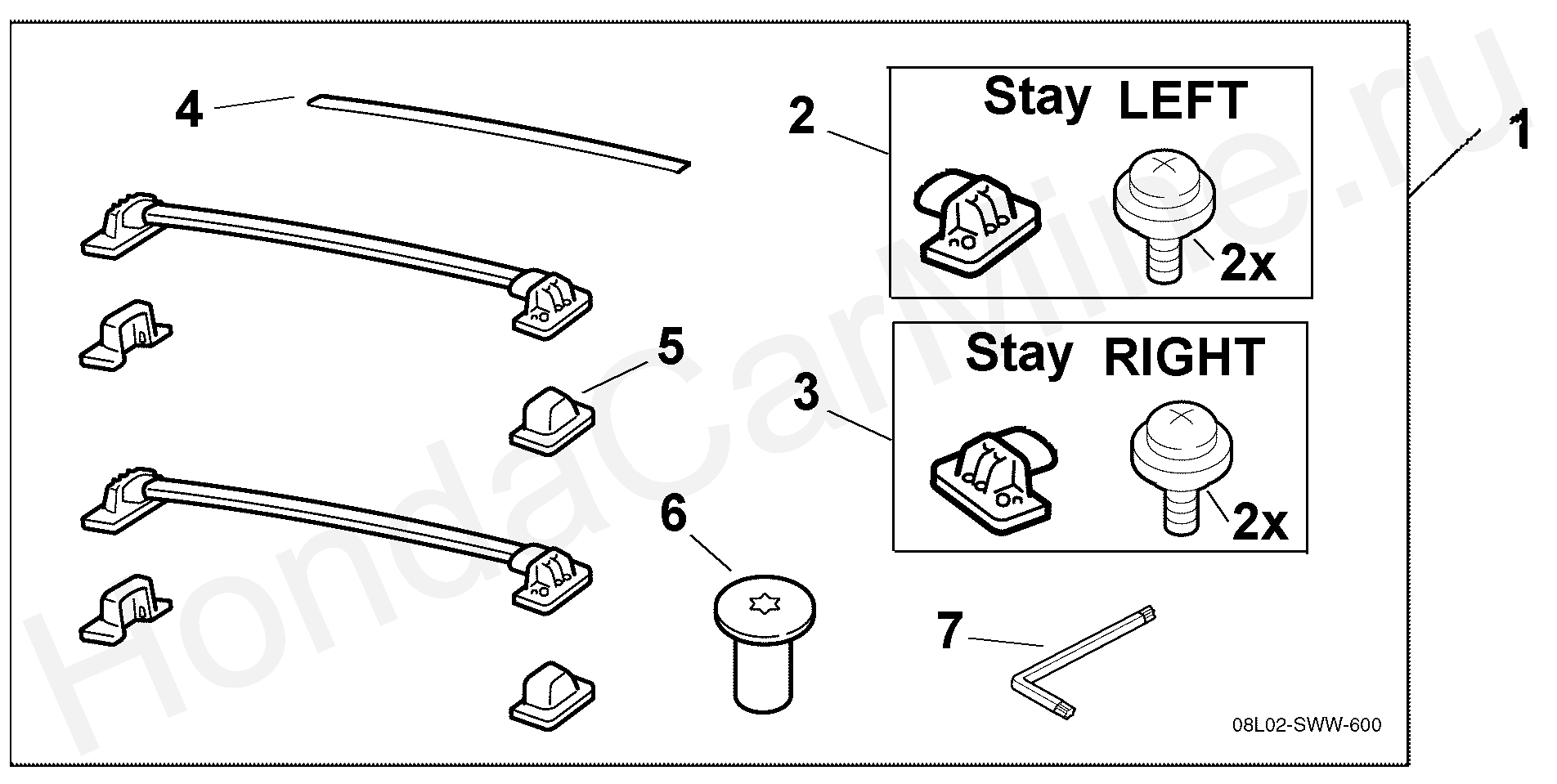 4

2

Stay LEFT

2x

1

5

3

Stay RIGHT

2x

6

7

08L02-SWW-600

HondaCarMine.ru