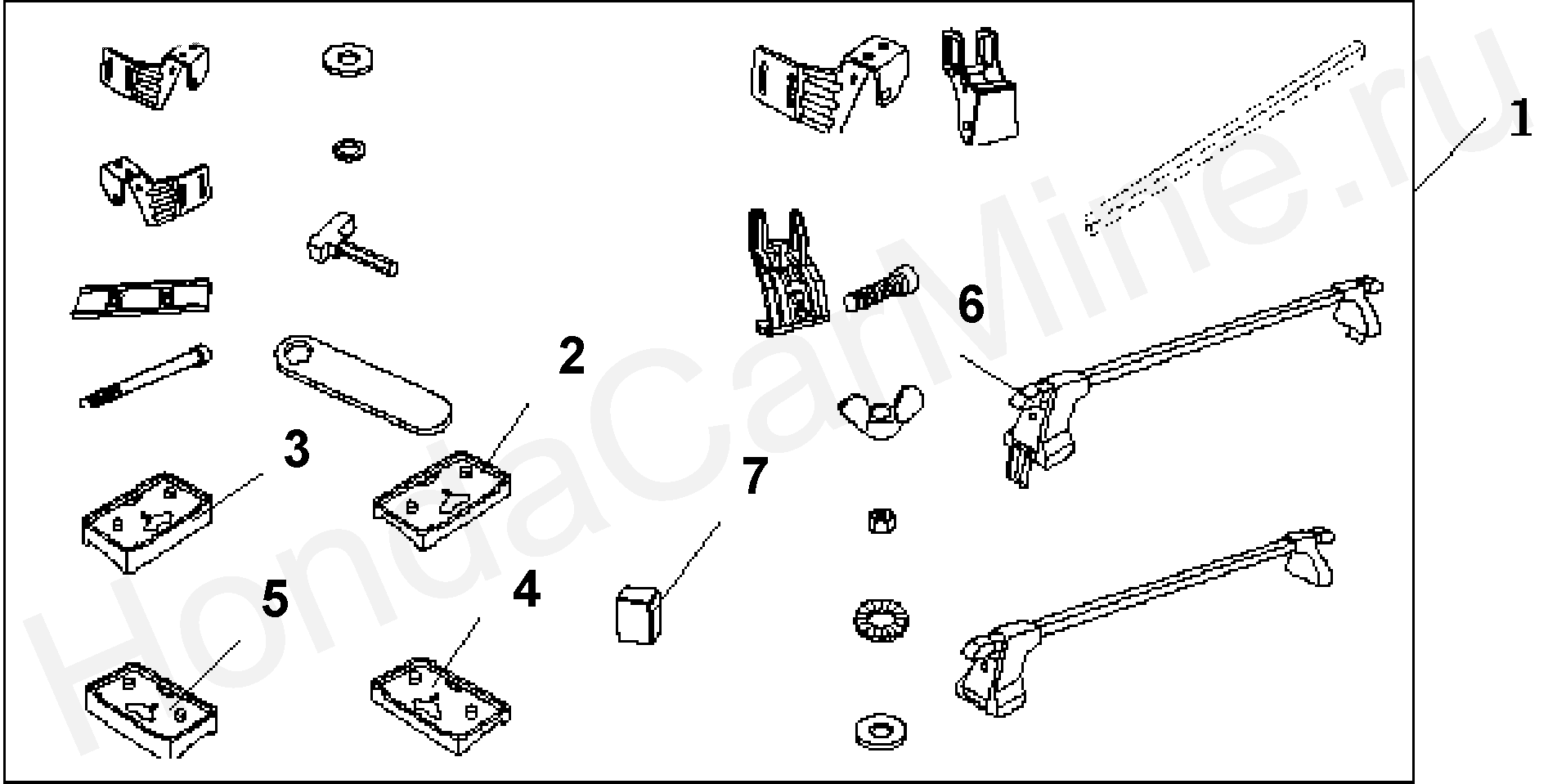 1
6
2
3
7
5
4
HondaCarMine.ru