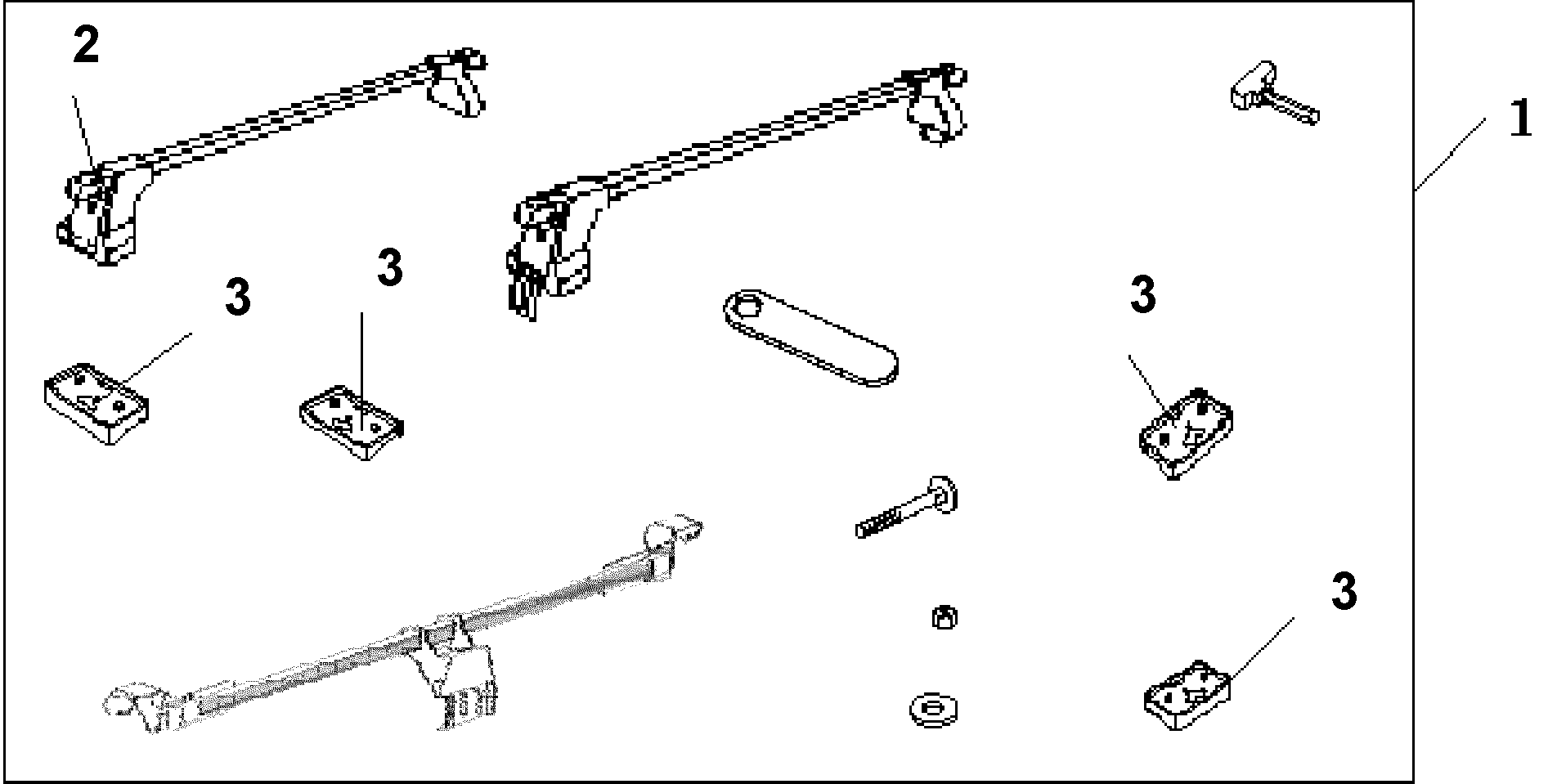 2
1
3
3
3
3