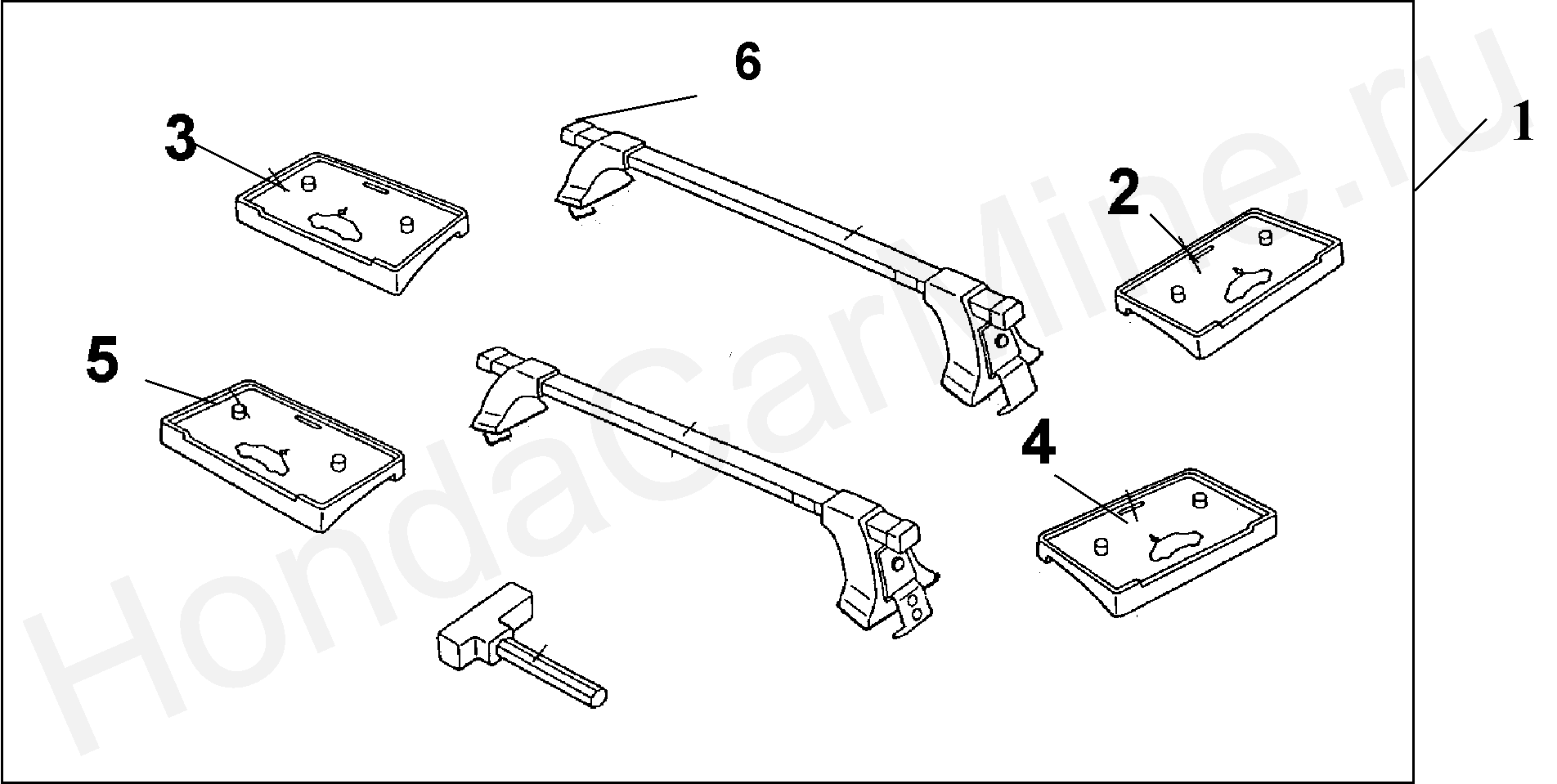 6
3
1
2
5
4
HondaCarMine.ru