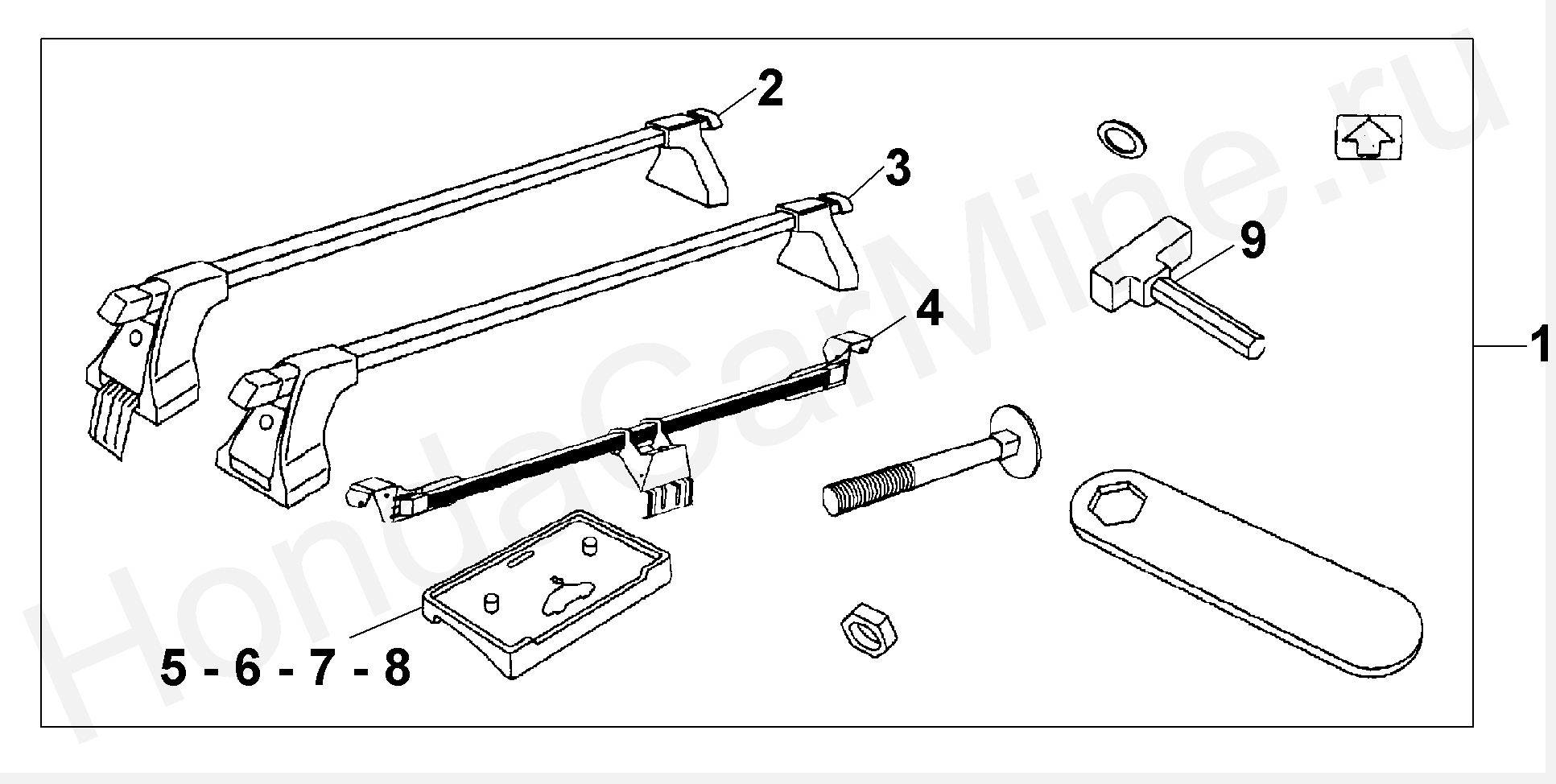 2
3
9
4
1
5 - 6 - 7 - 8
HondaCarMine.ru