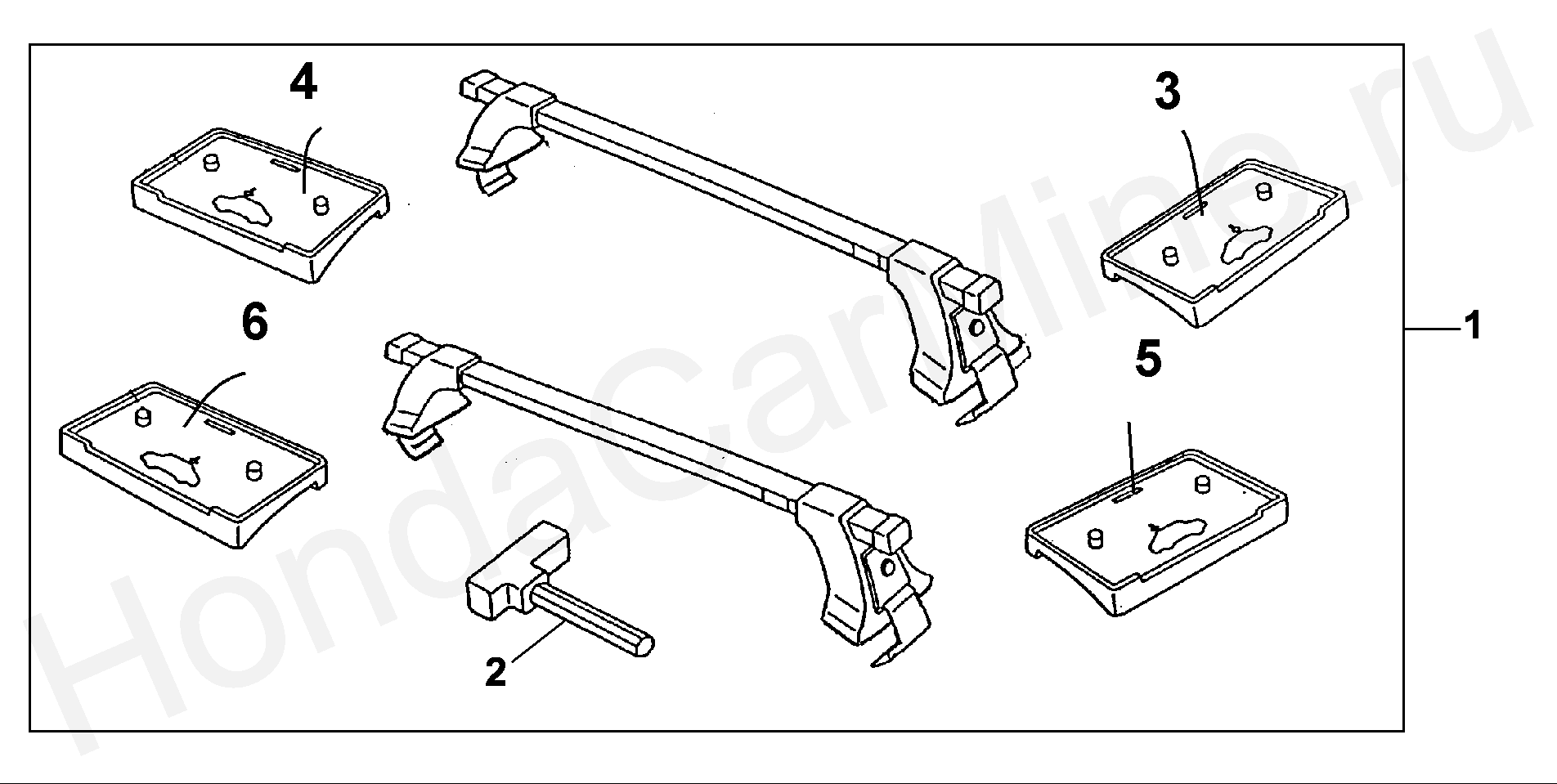 4
3
6
1
5
2
HondaCarMine.ru