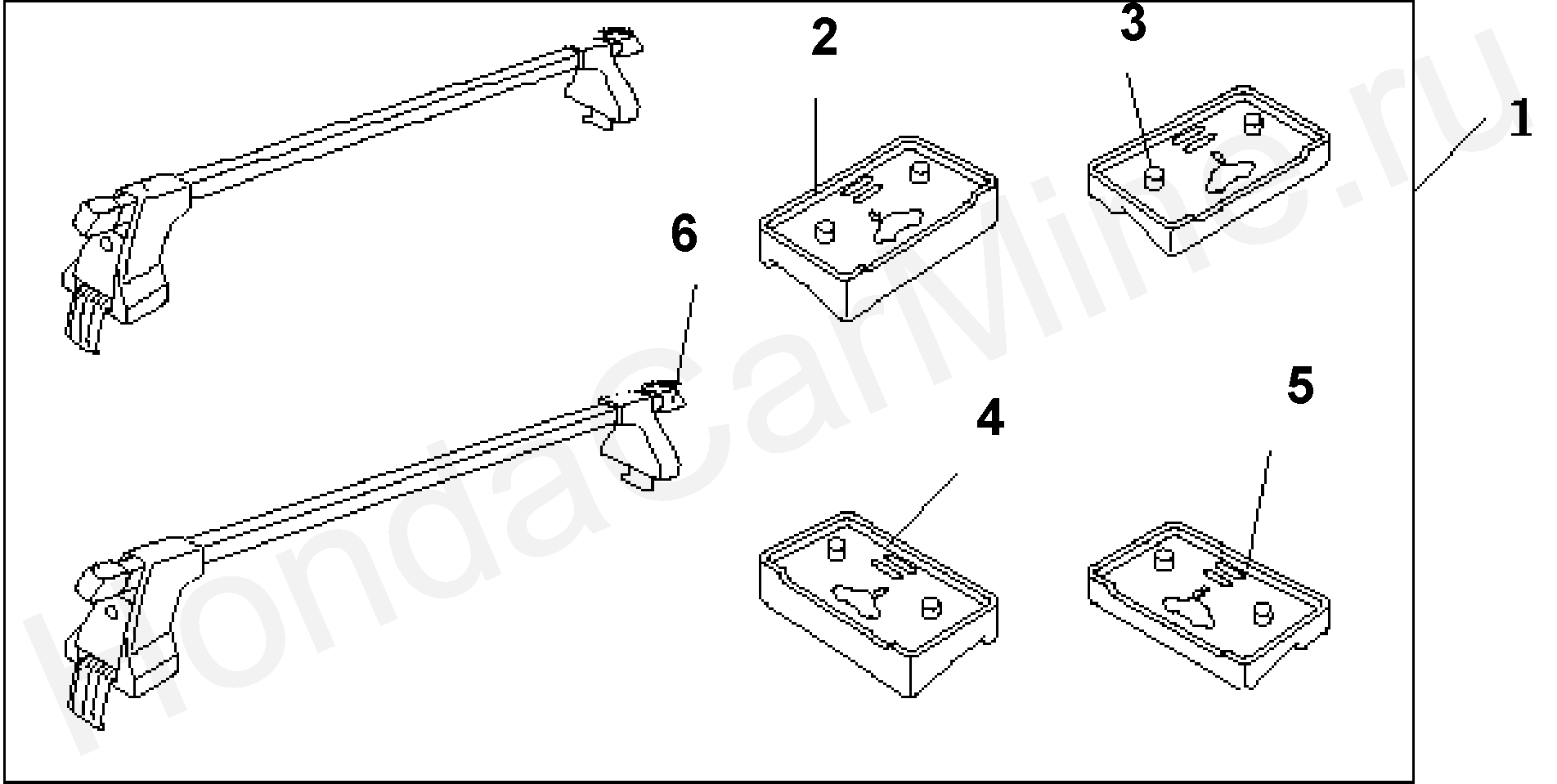 2
3
1
6
4
5
HondaCarMine.ru