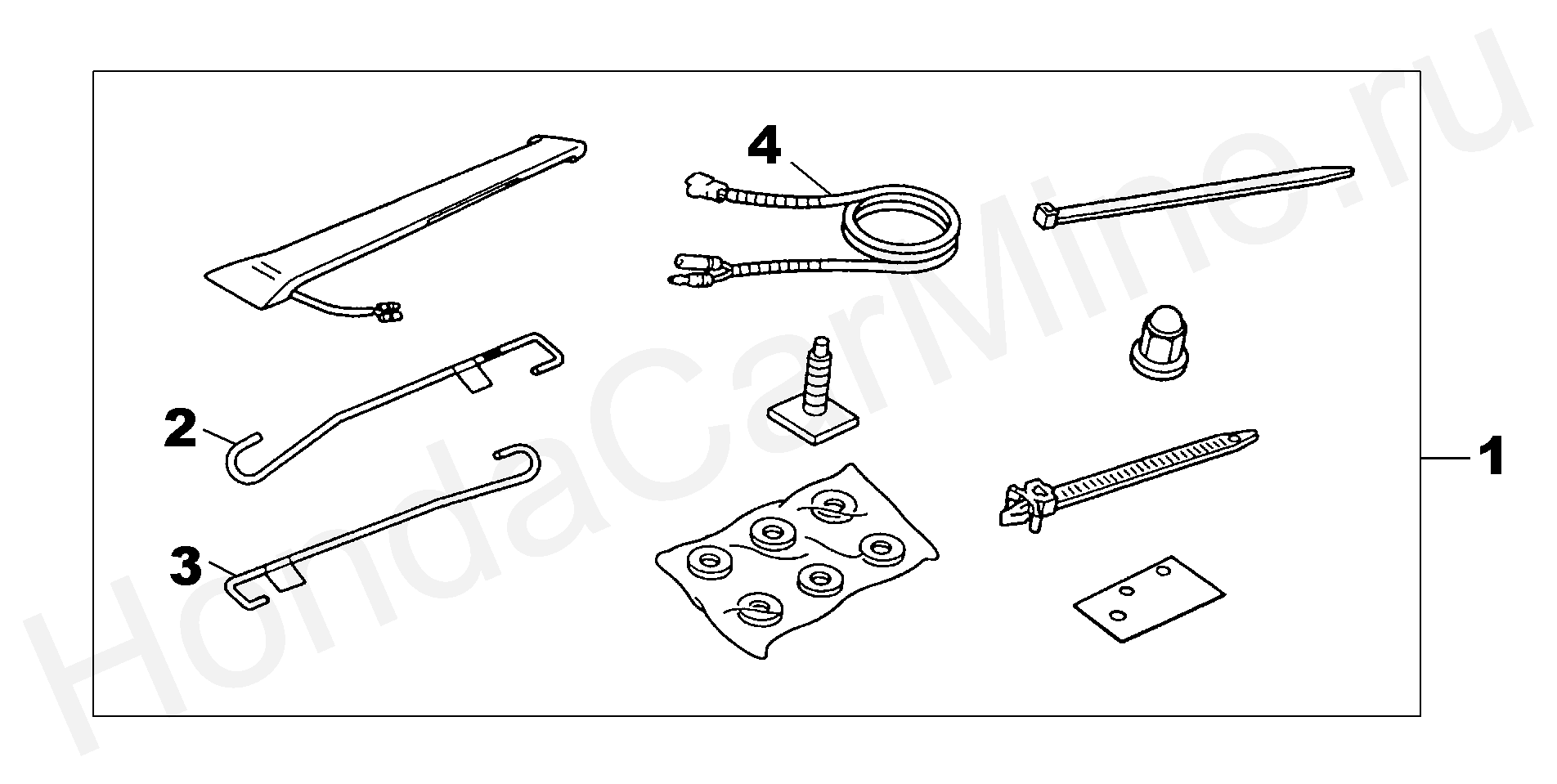 4
2
3
1
HondaCarMine.ru