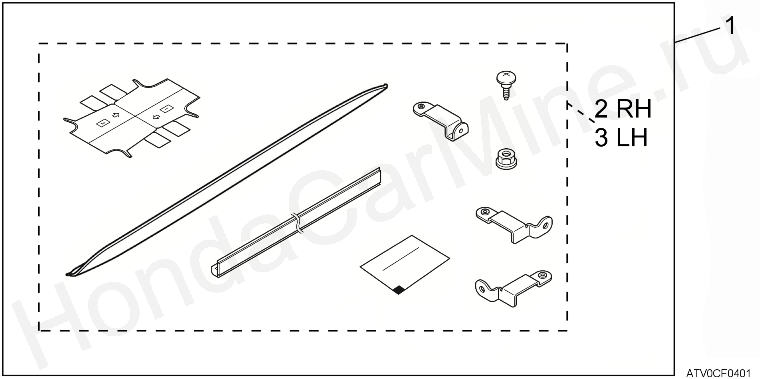 1

2 RH
3 LH

HondaCarMine.ru

ATV0CF0401