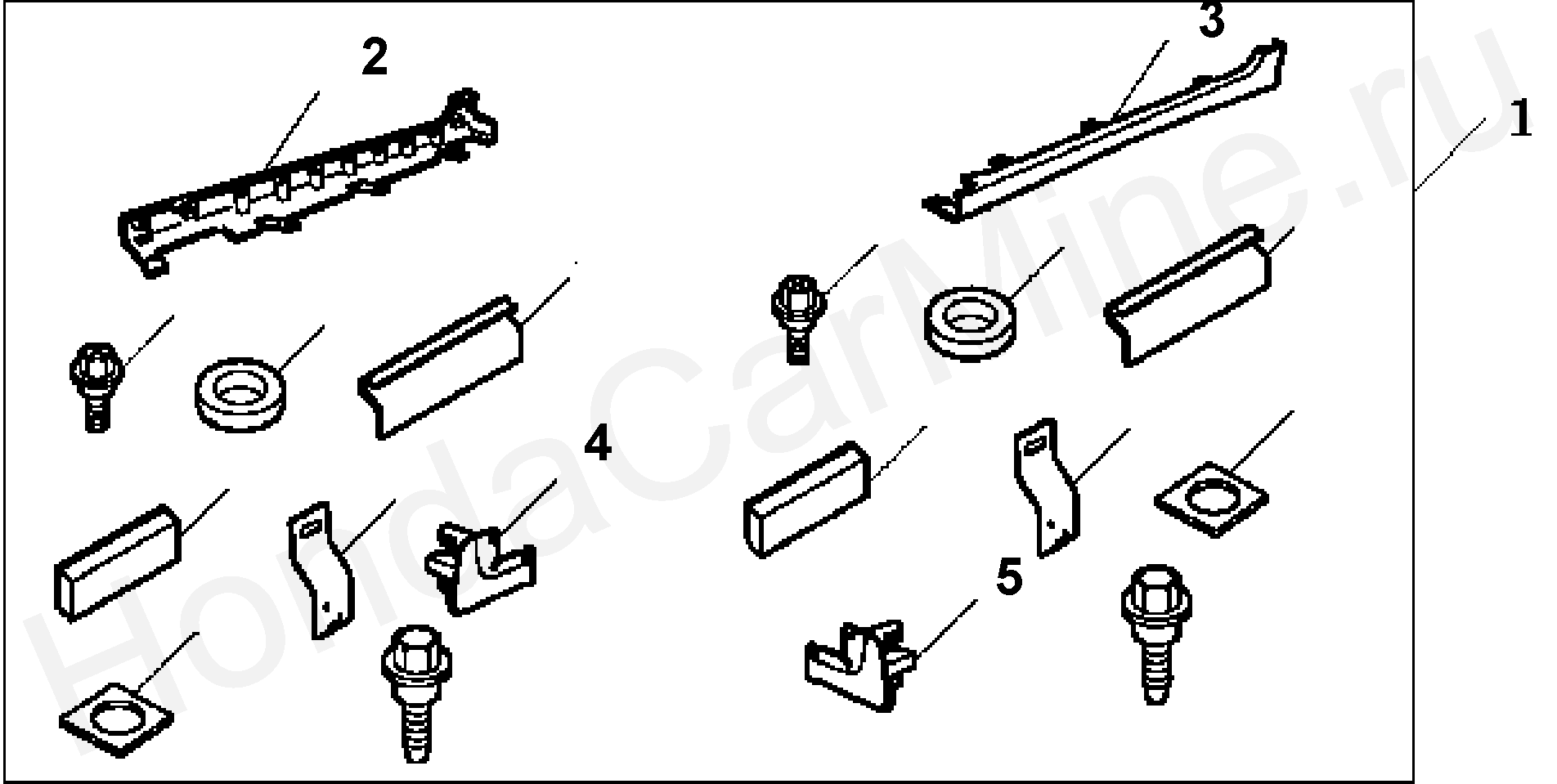 2
3
1
4
5
HondaCarMine.ru