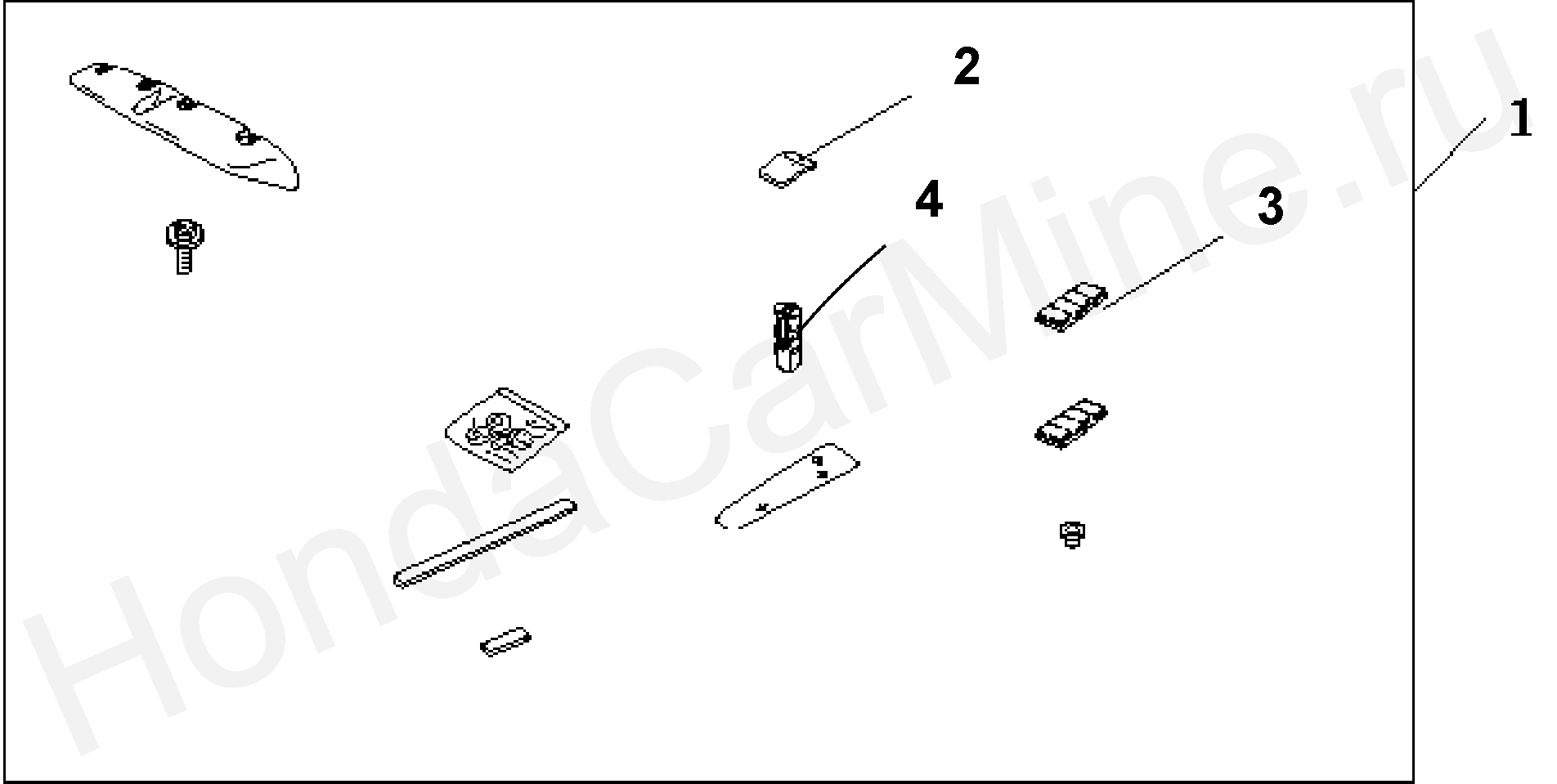 2

1

4

3

HondaCarMine.ru