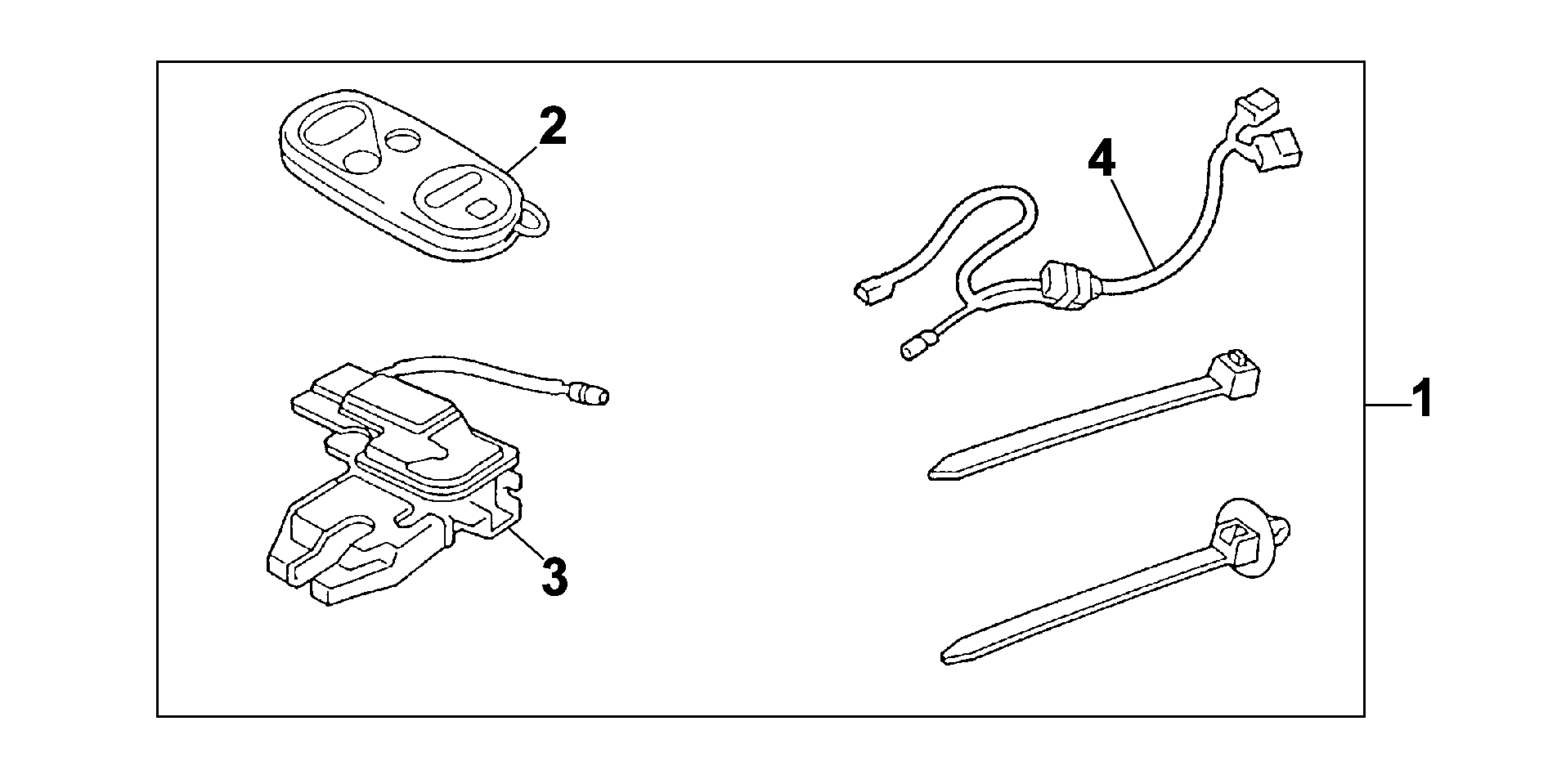 2
4
1
3