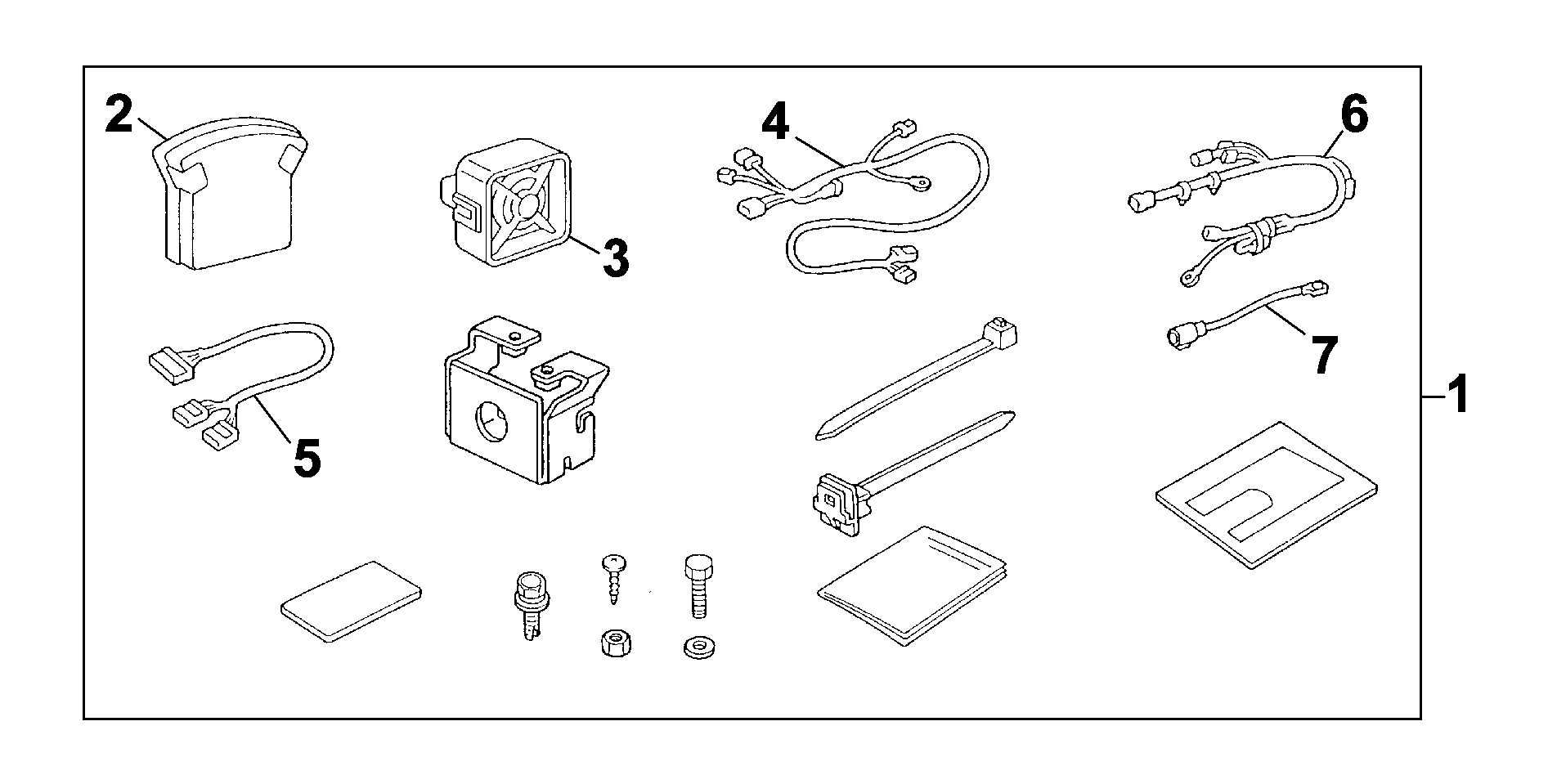 2
3
4
6
5
7
1