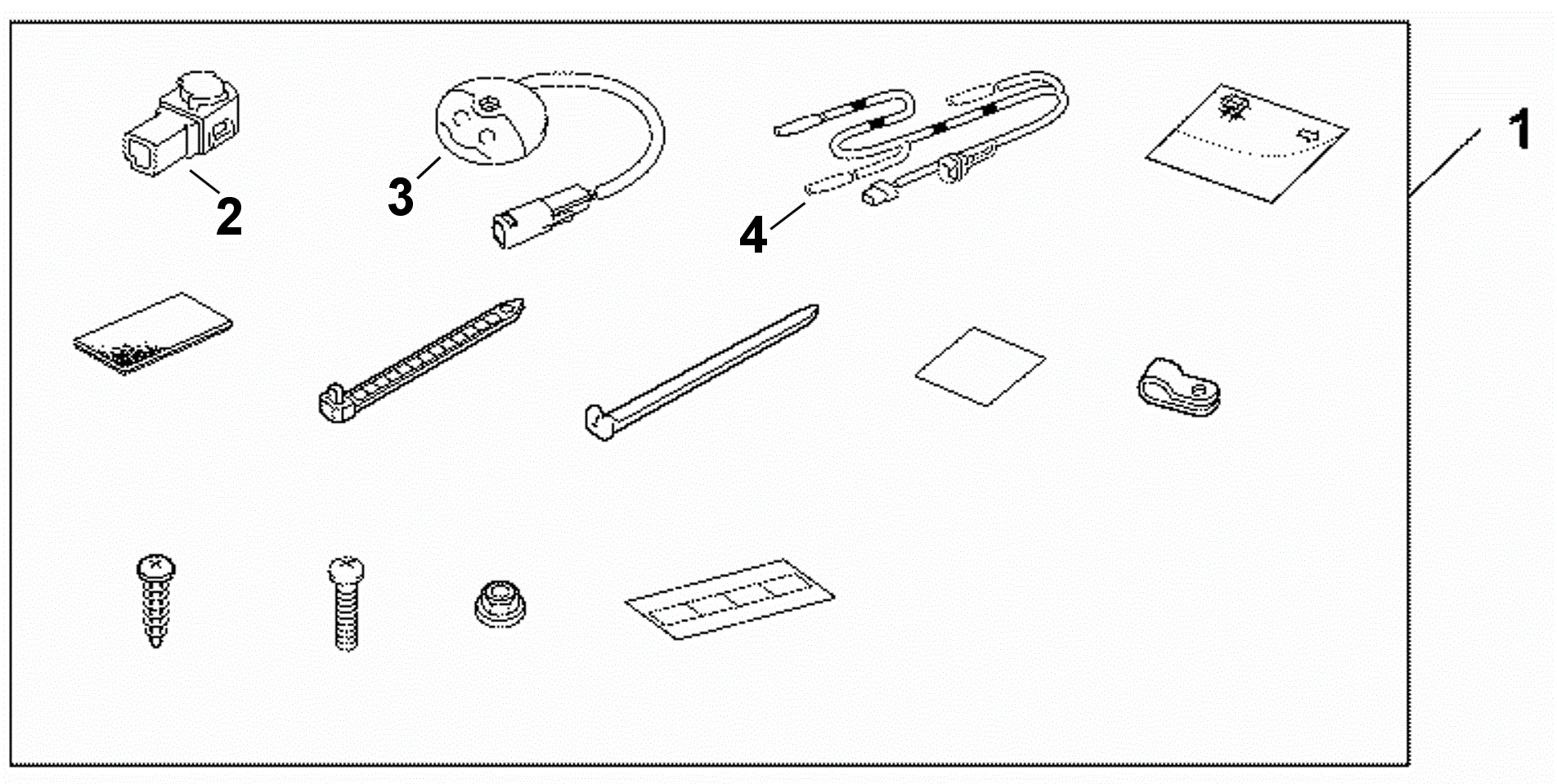 2
3
4
1