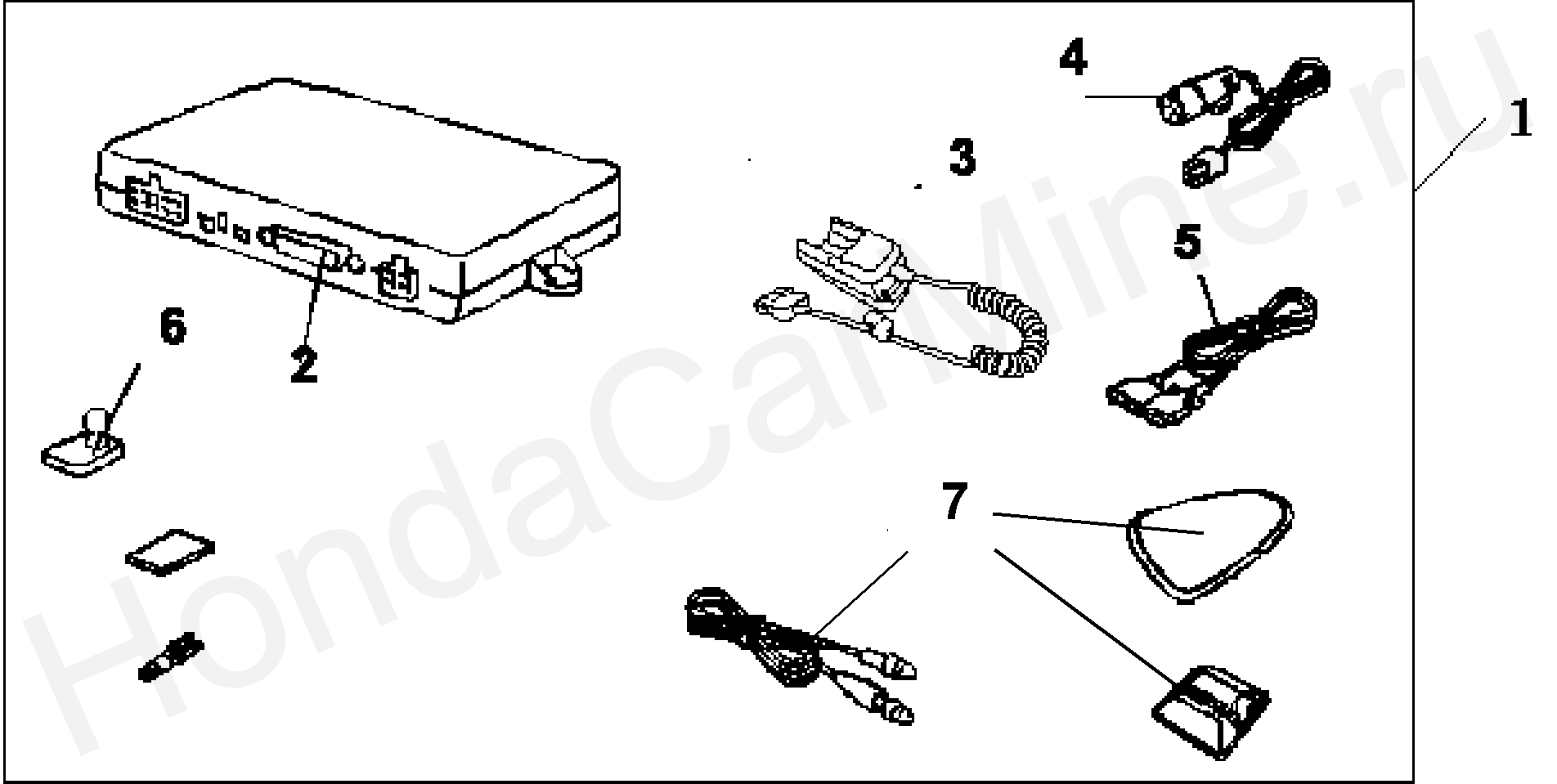 4
1
3
5
6
2
7
HondaCarMine.ru