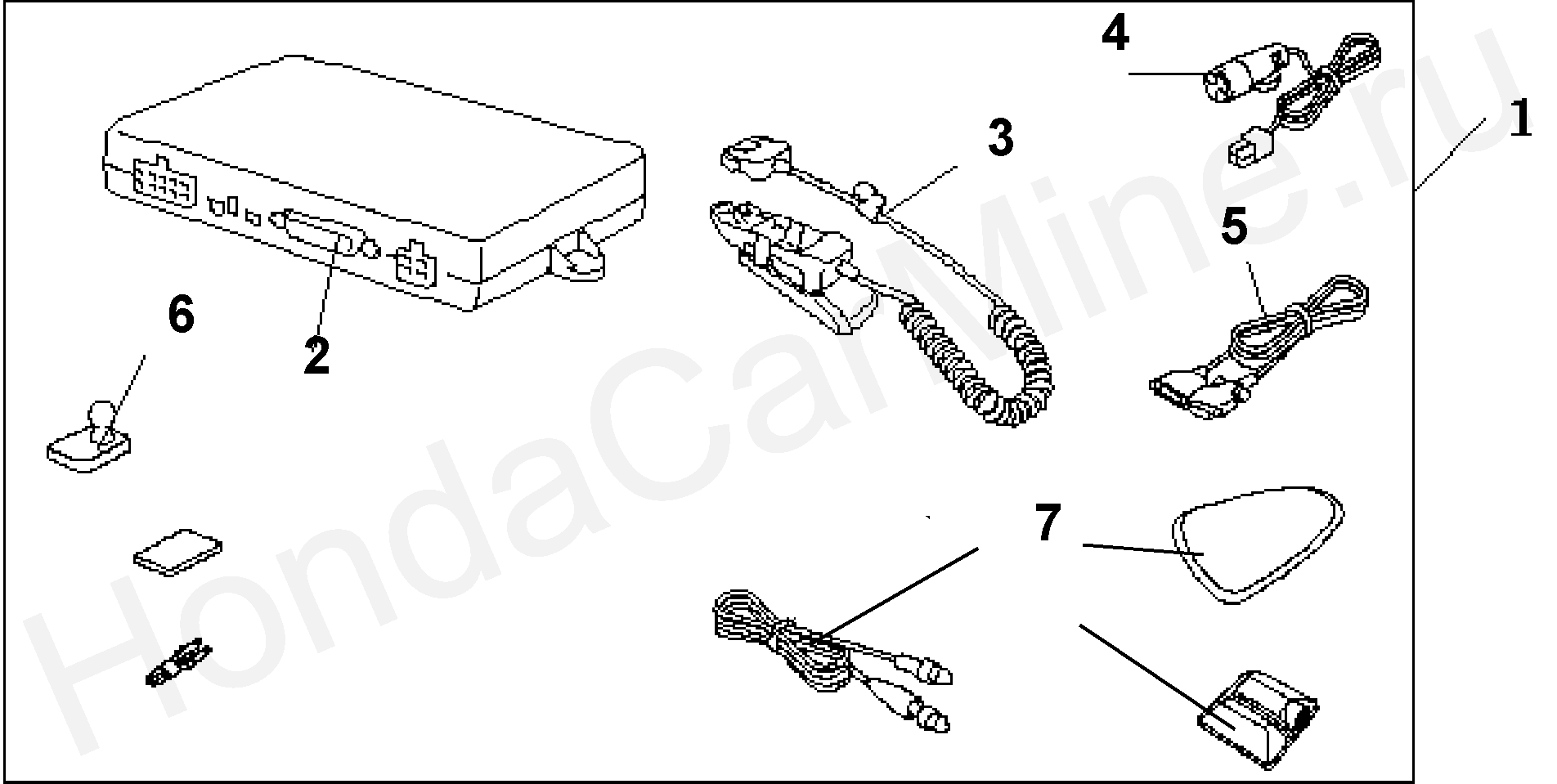 4
1
3
5
6
2
7
HondaCarMine.ru