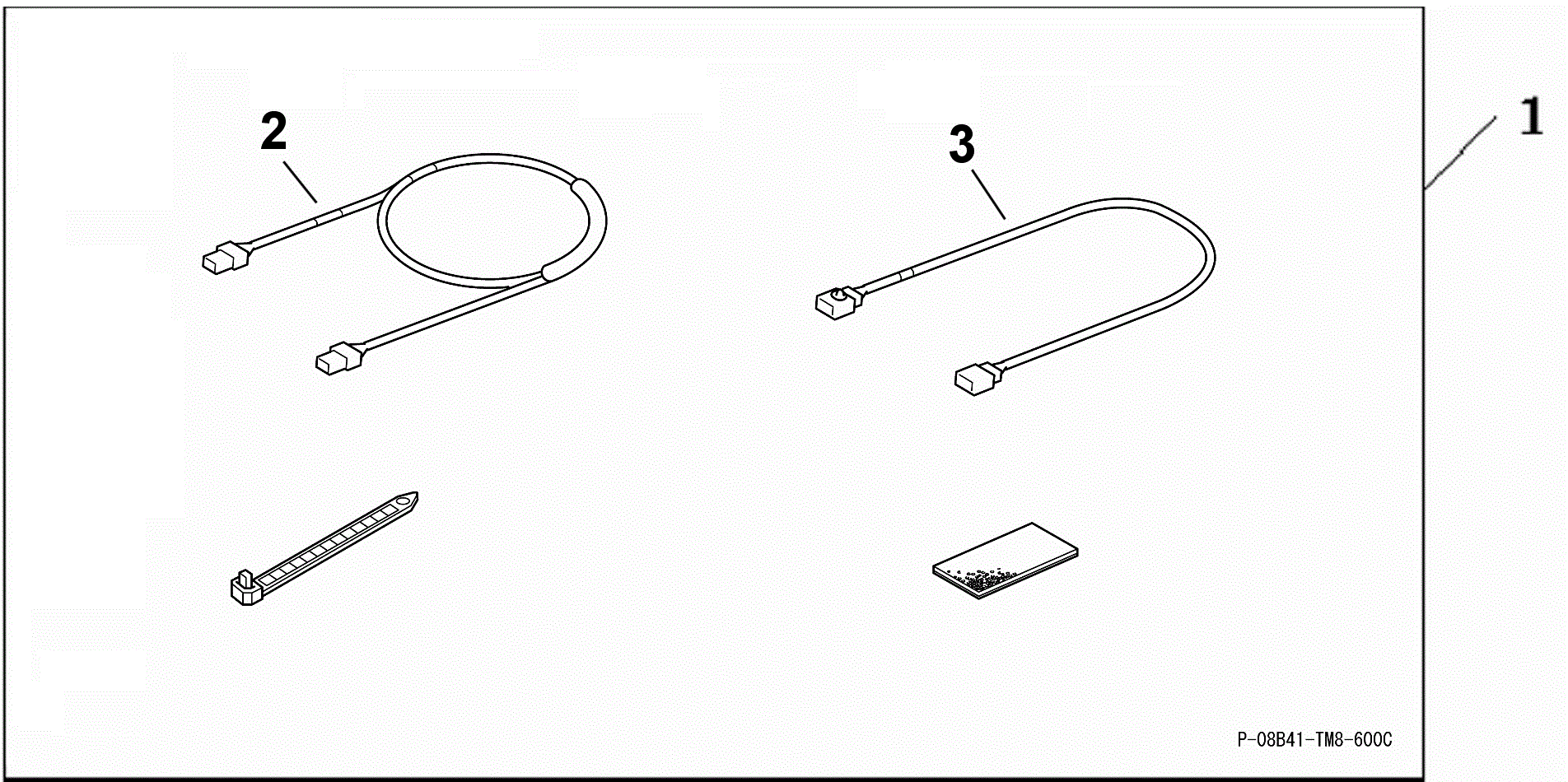 2

3

1

P-08B41-TM8-600C