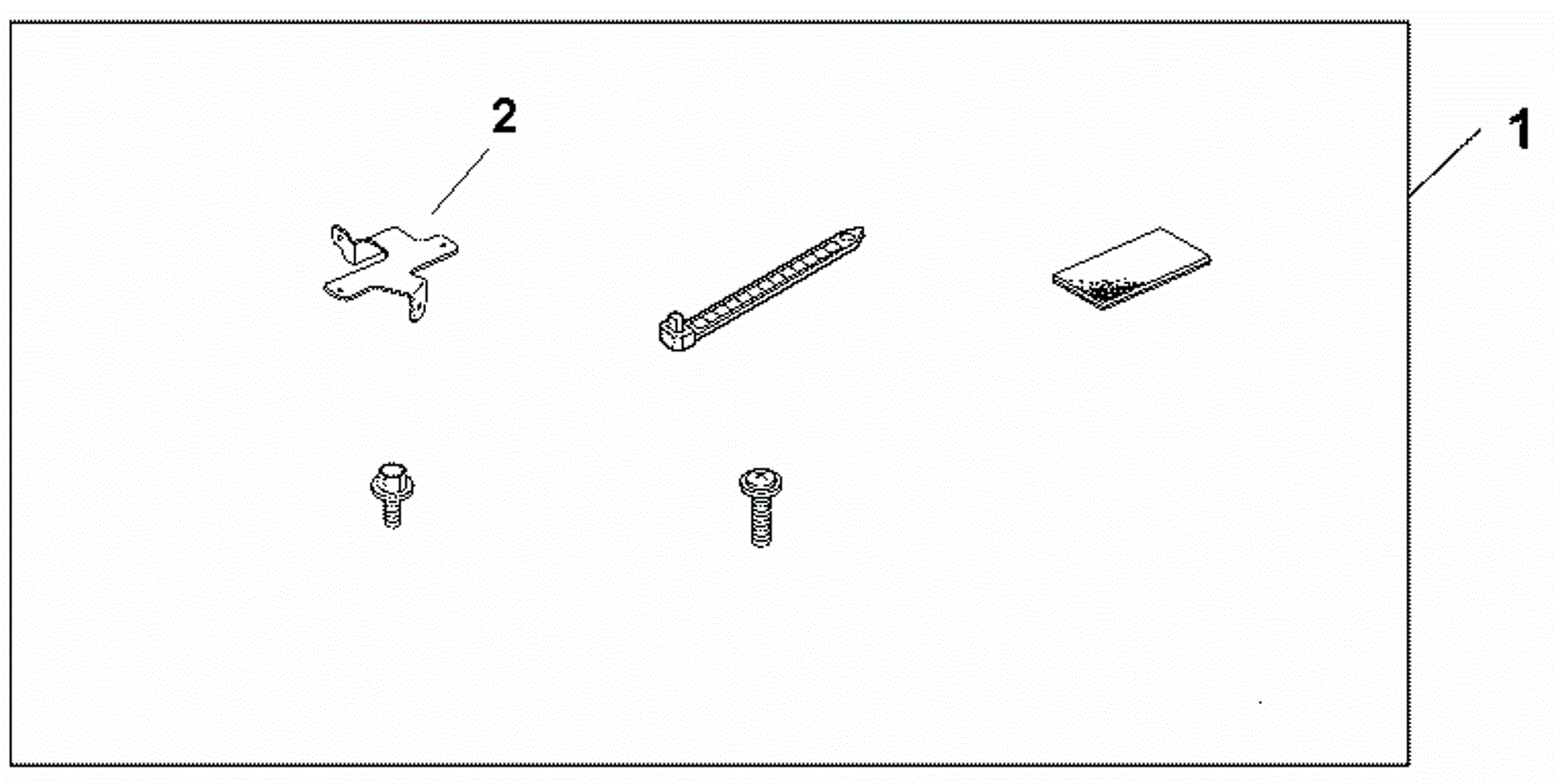 2

1