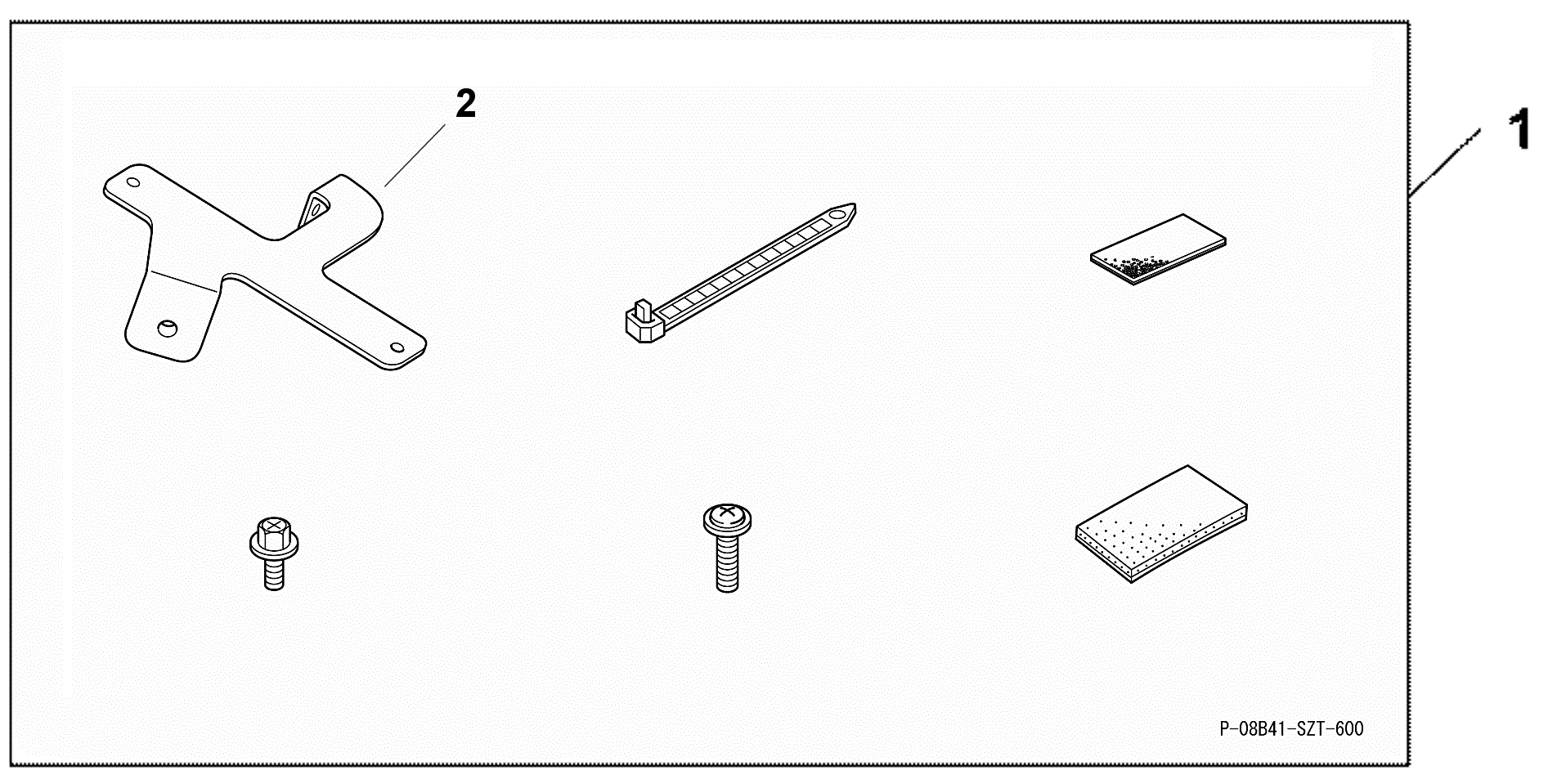 2

1

P-08B41-SZT-600