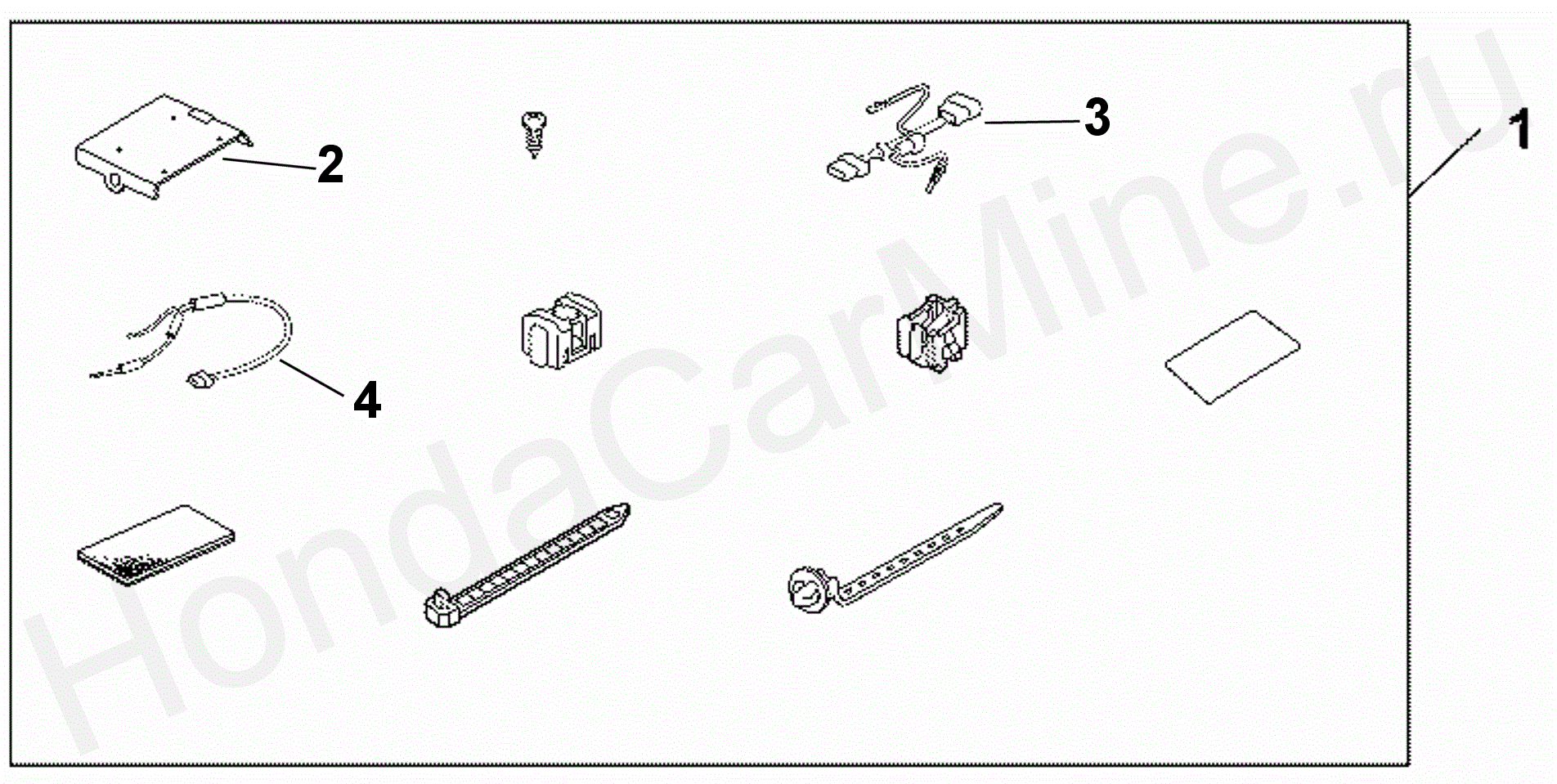 2

3

1

4

HondaCarMine.ru