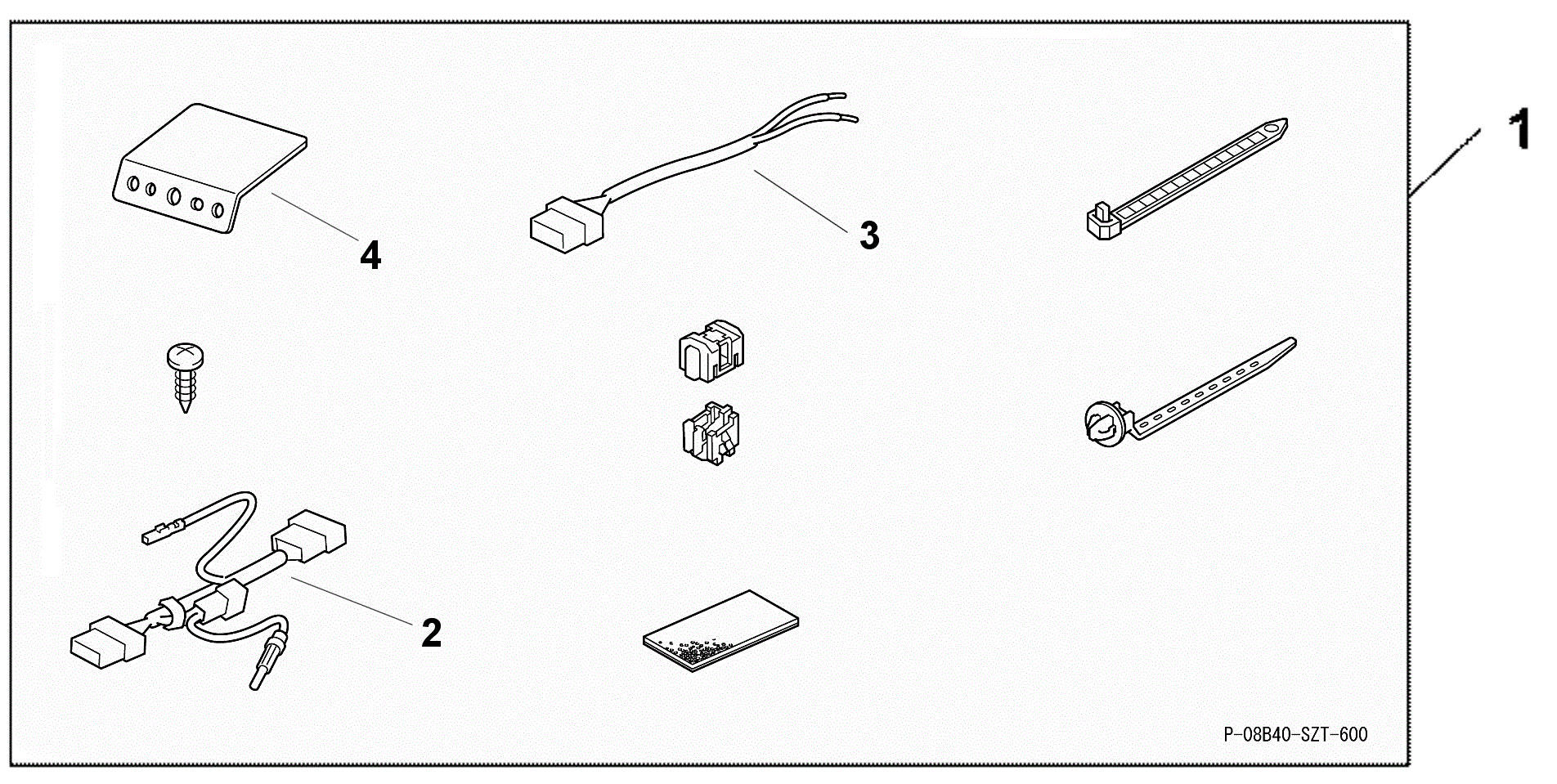 4

3

1

2

P-08B40-SZT-600