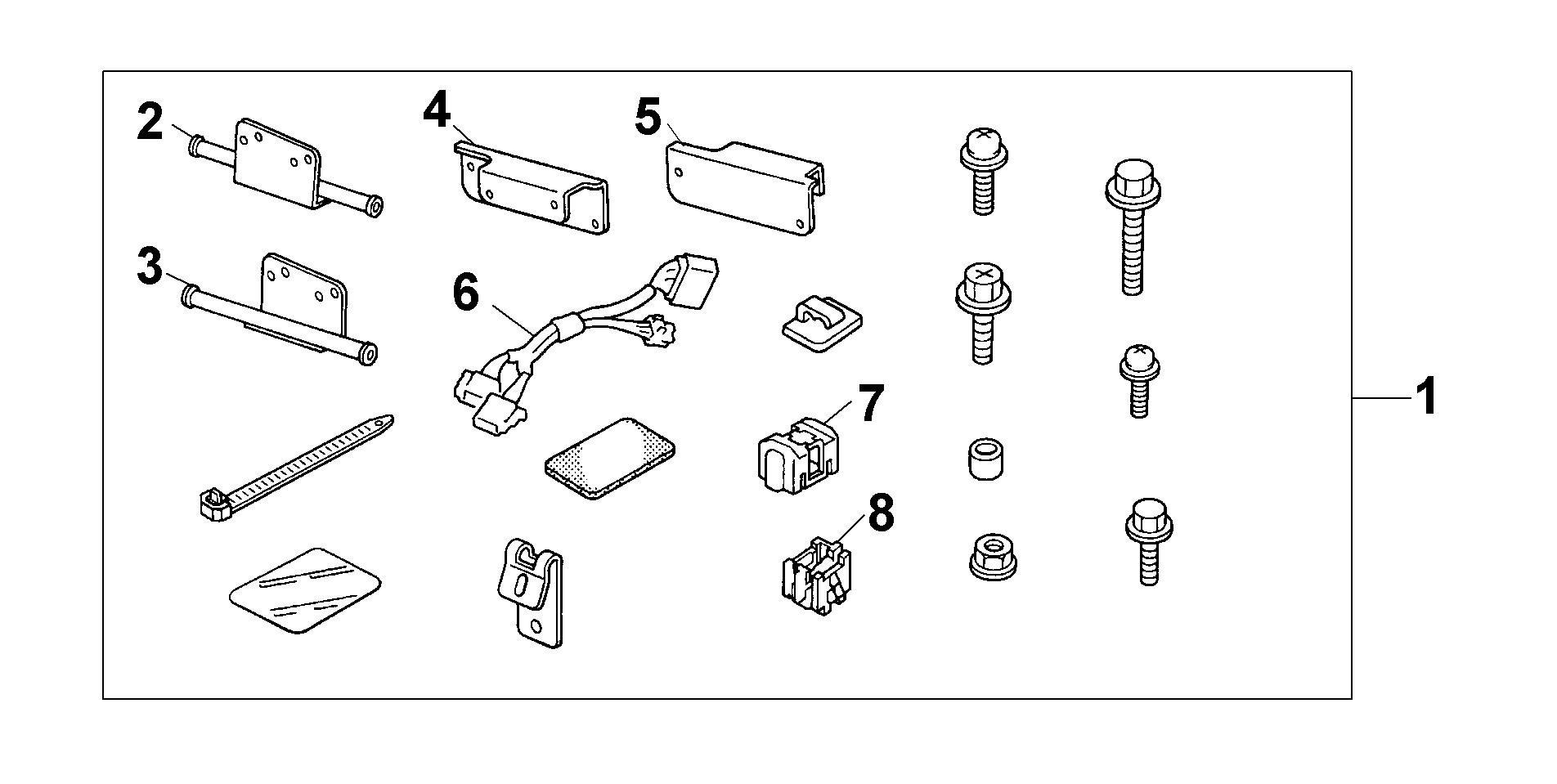 2
4
5
3
6
7
1
8