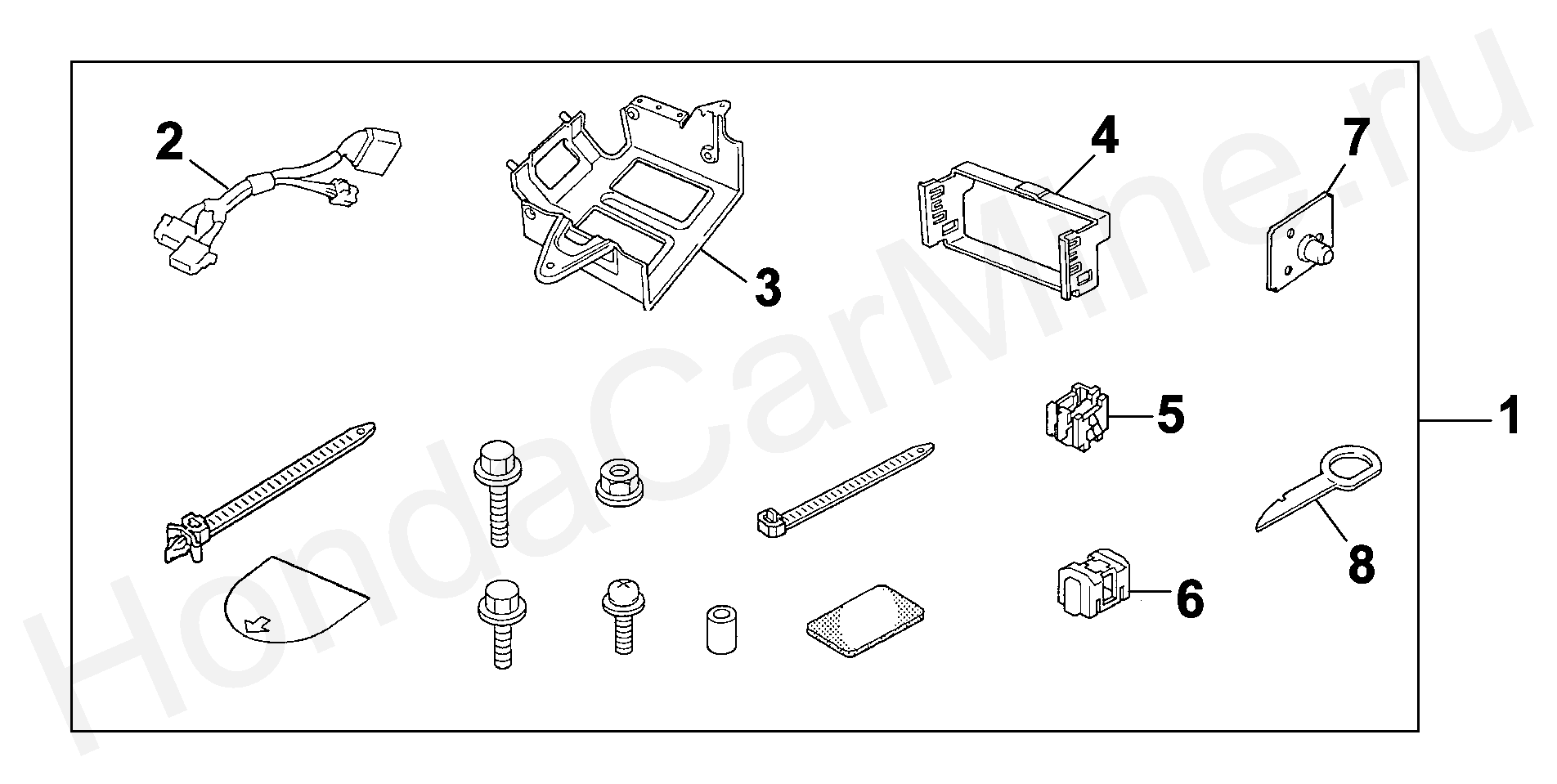 2
3
4
7
5
1
8
6
HondaCarMine.ru