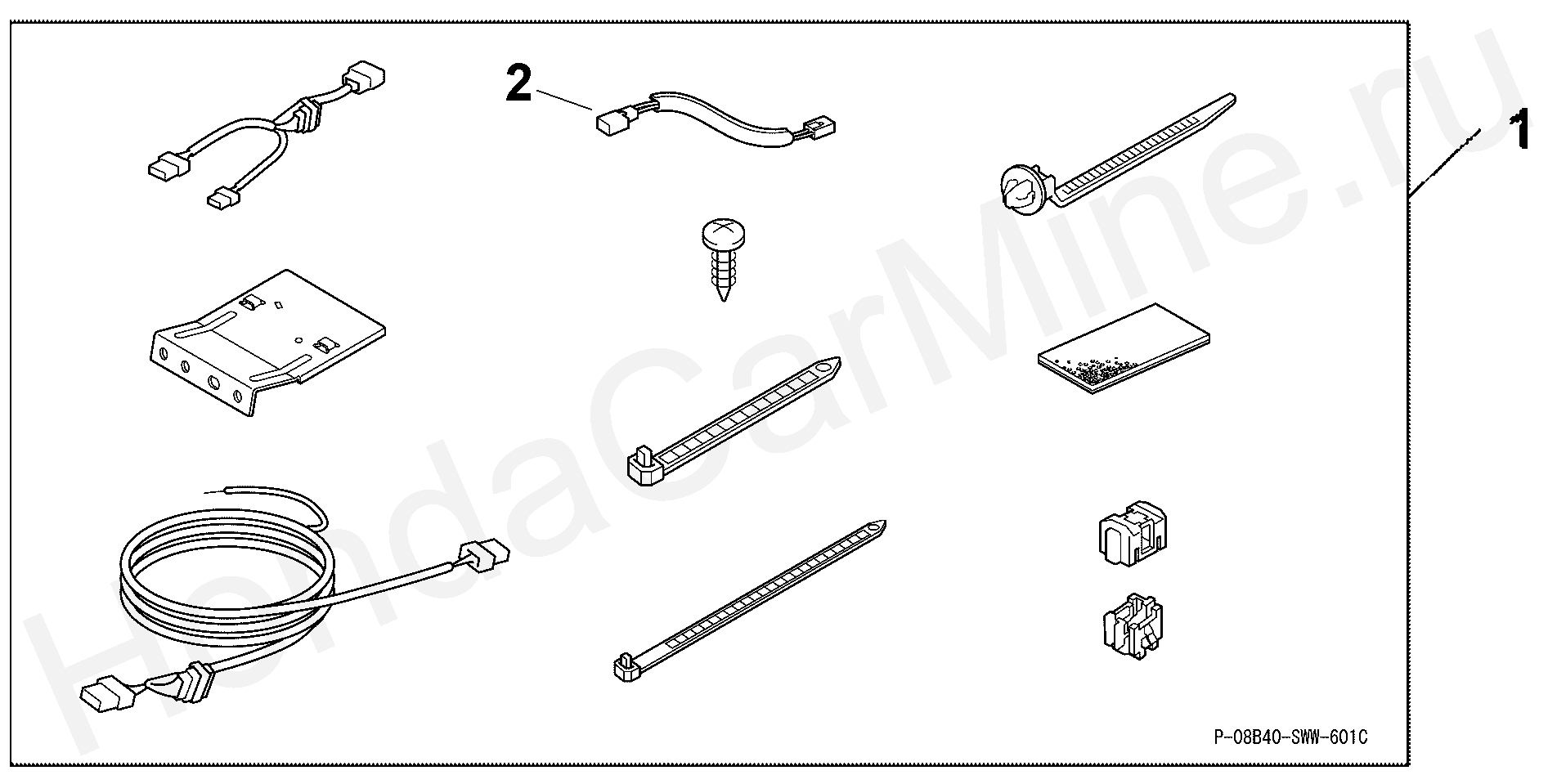 2

1

HondaCarMine.ru

P-08B40-SWW-601C