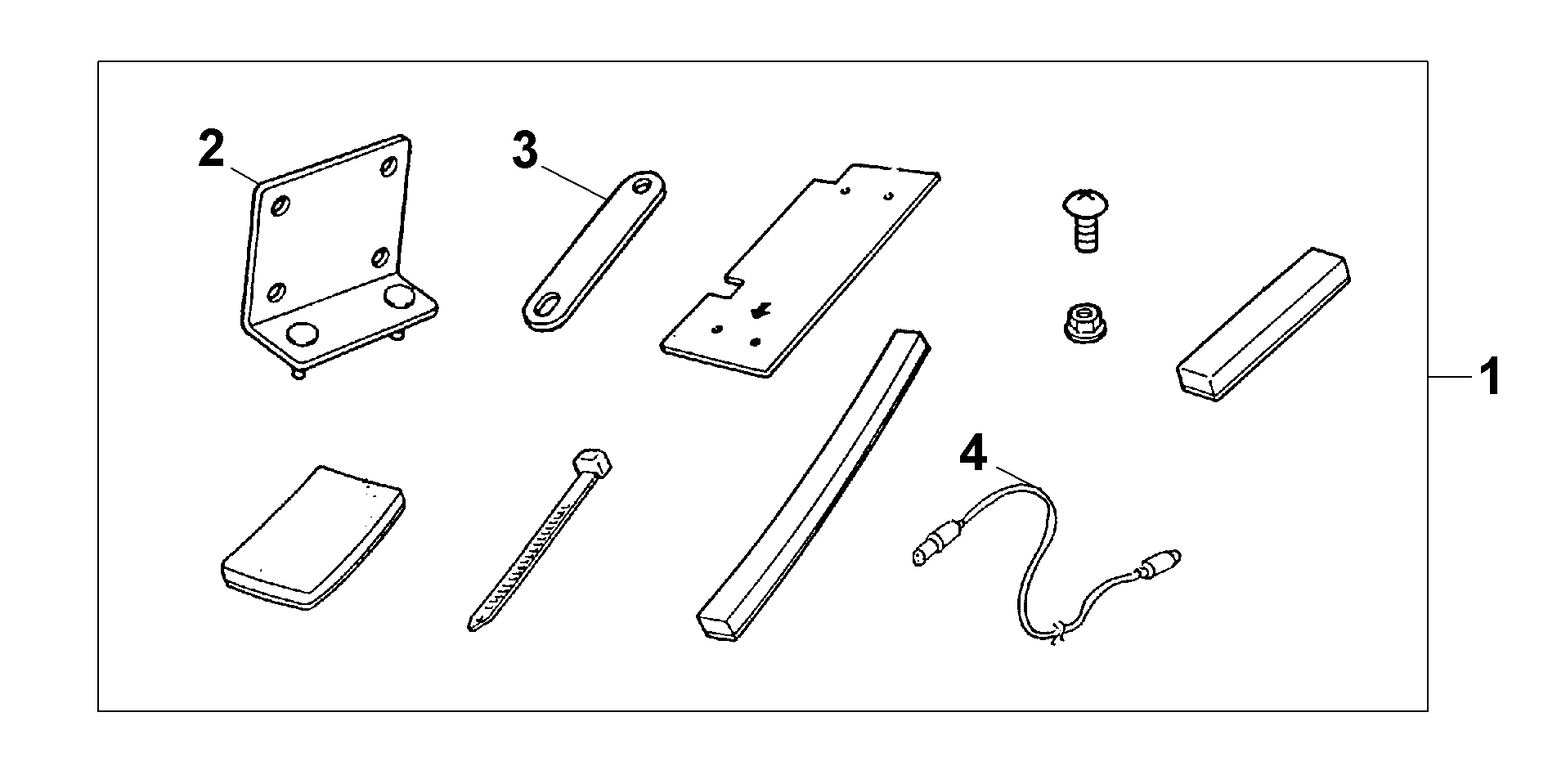 2
3
1
4