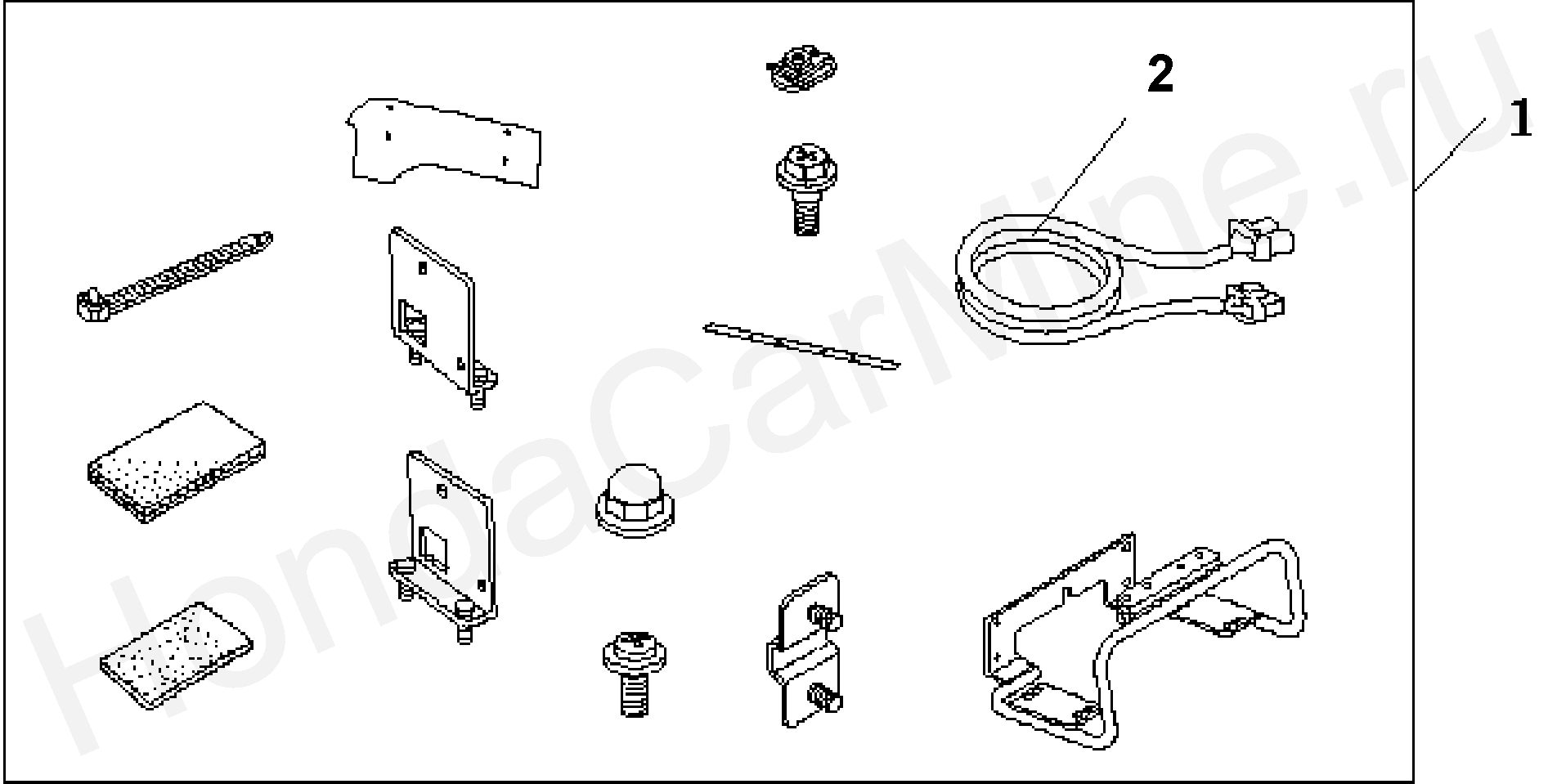 2

1

HondaCarMine.ru