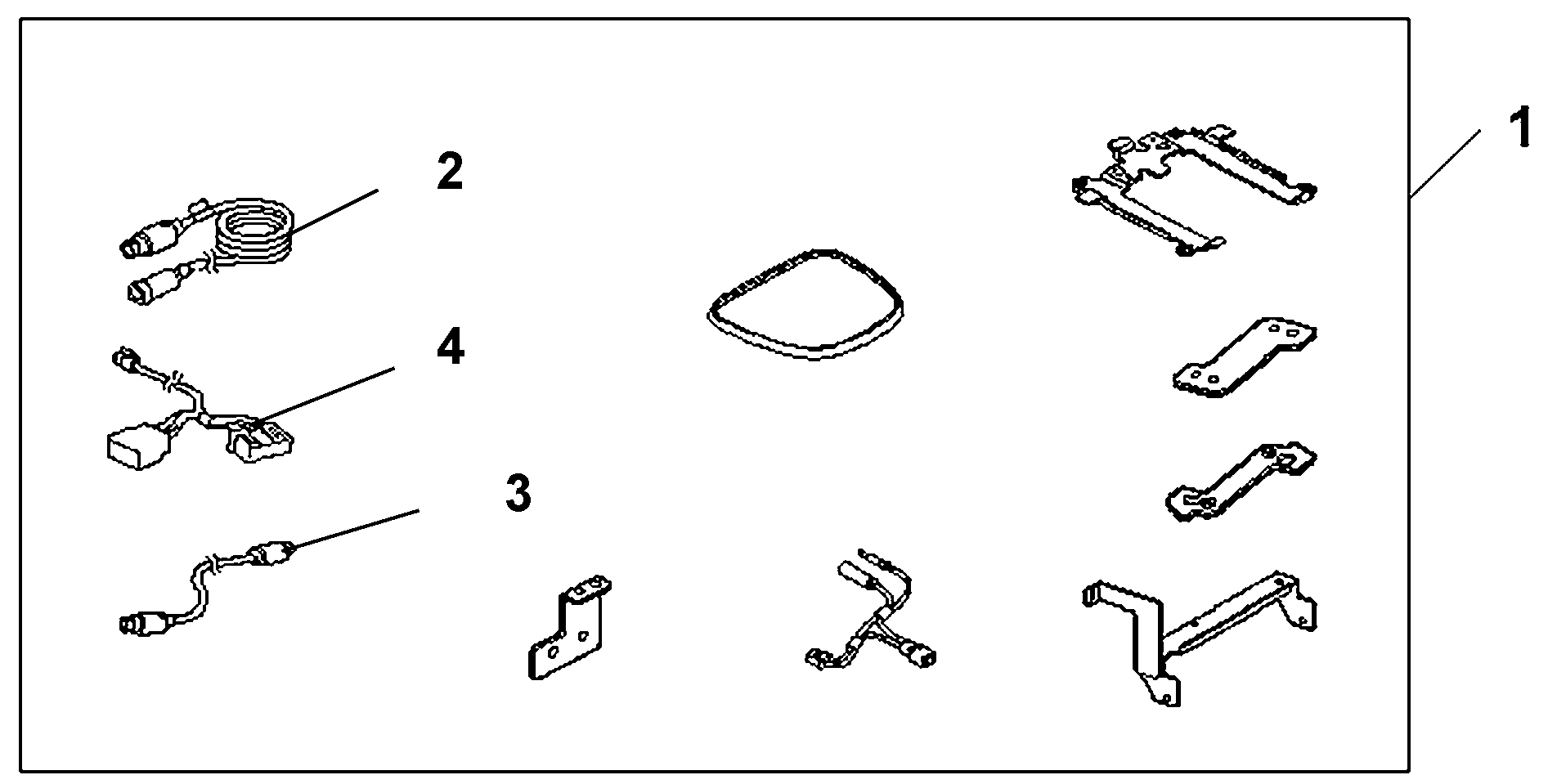 1
2
4
3