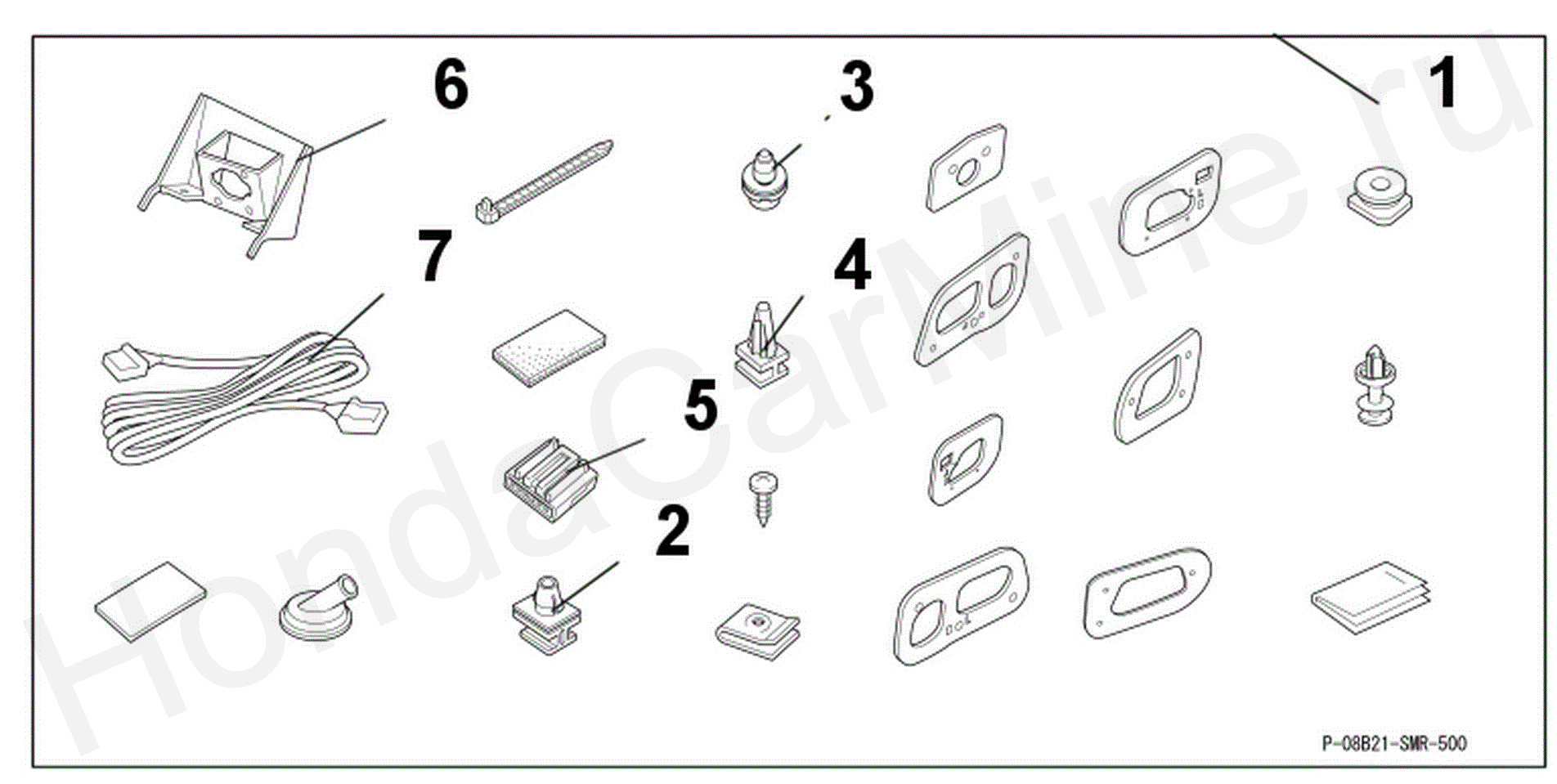 6
3
1
7
4
5
2
P-08B21-SMR-500
HondaCarMine.ru