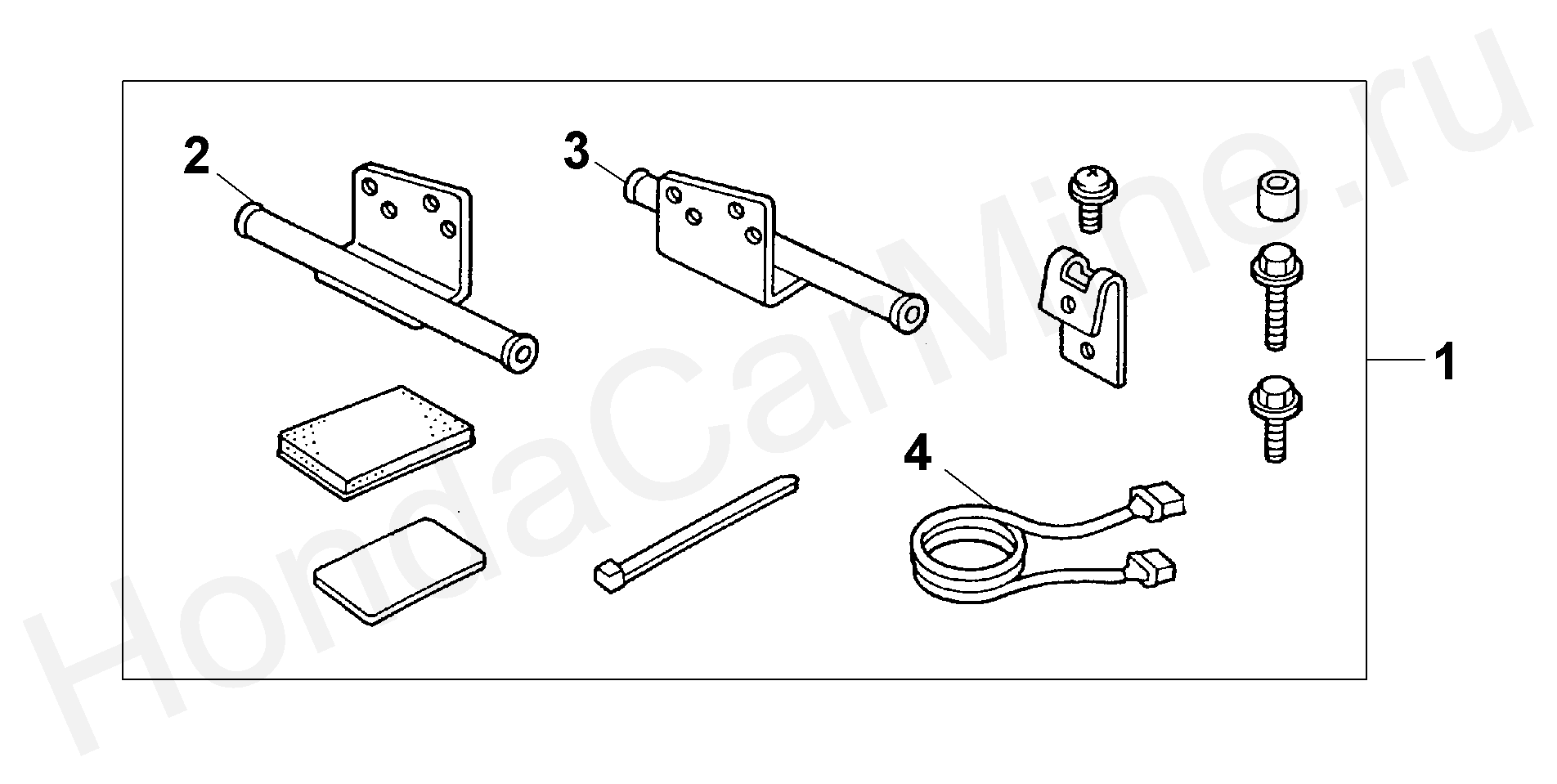 2
3
1
4
HondaCarMine.ru